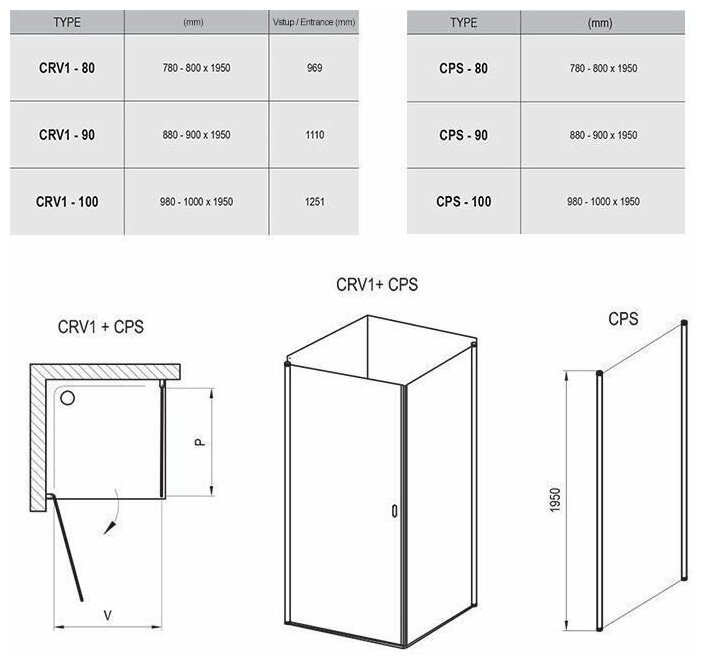 | TYPE | (mm) | Vstup / Entrance (mm) |
|---|---|---|
| CRV1 - 80 | 780 - 800 x 1950 | 969 |
| CRV1 - 90 | 880 - 900 x 1950 | 1110 |
| CRV1 - 100 | 980 - 1000 x 1950 | 1251 |

| TYPE | (mm) |
|---|---|
| CPS - 80 | 780 - 800 x 1950 |
| CPS - 90 | 880 - 900 x 1950 |
| CPS - 100 | 980 - 1000 x 1950 |

CRV1 + CPS

P

V

CRV1+ CPS

CPS

1950