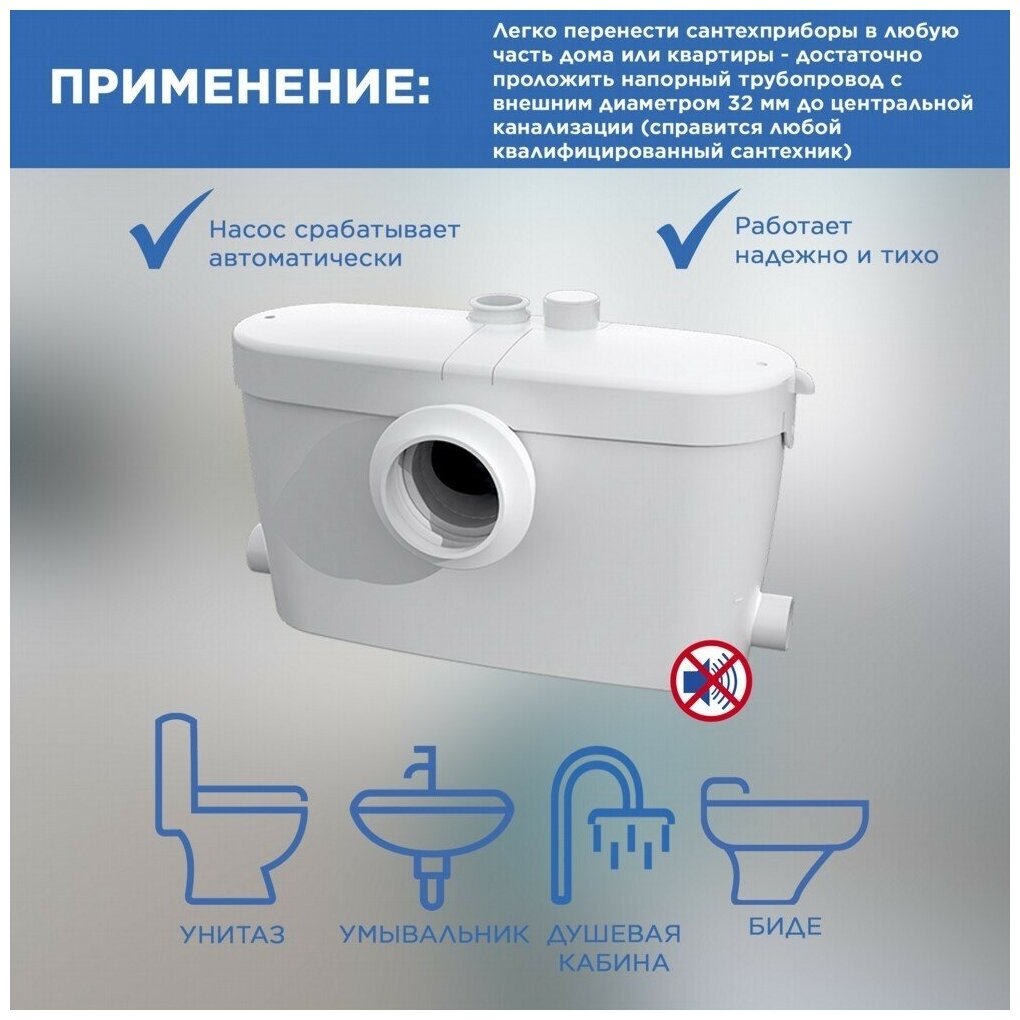 ПРИМЕНЕНИЕ:

Легко перенести сантехприборы в любую часть дома или квартиры - достаточно проложить напорный трубопровод с внешним диаметром 32 мм до центральной канализации (справится любой квалифицированный сантехник)

Насос срабатывает автоматически

Работает надежно и тихо

УНИТАЗ

УМЫВАЛЬНИК

ДУШЕВАЯ КАБИНА

БИДЕ