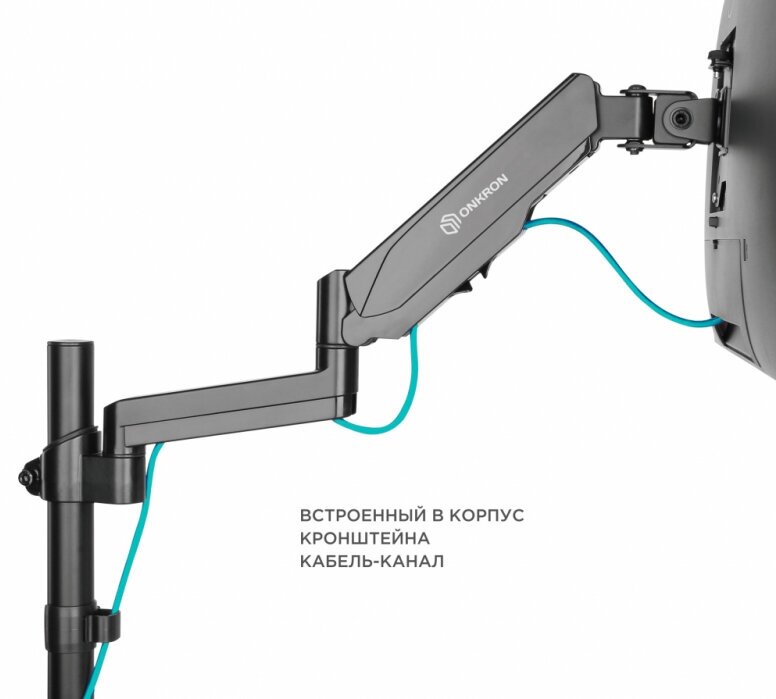 ONKRON

ВСТРОЕННЫЙ В КОРПУС КРОНШТЕЙНА КАБЕЛЬ-КАНАЛ