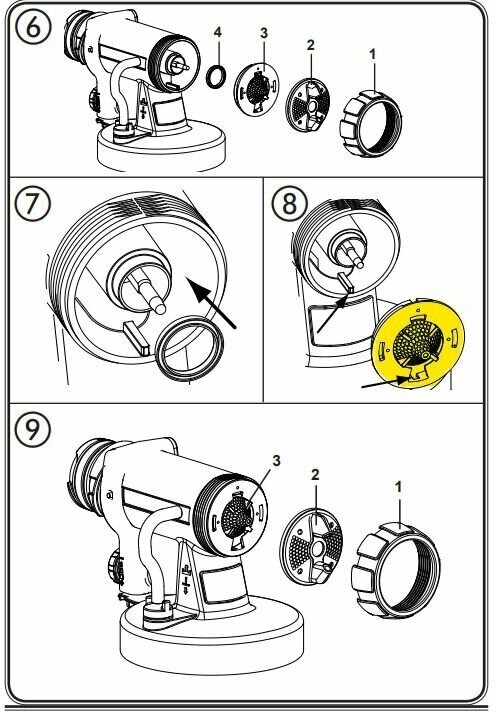 6
4
3
2
1
7
8
9
3
2
1