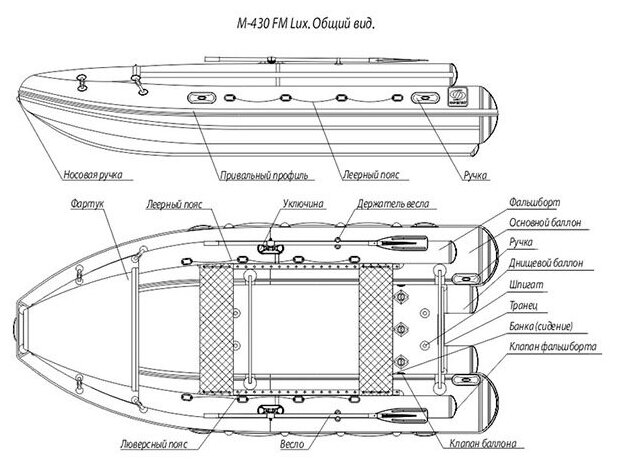 M-430 FM Lux. Общий вид.

Носовая ручка

Привальный профиль

Леерный пояс

Ручка

Фартук

Леерный пояс

Уключина

Держатель весла

Фальшборт

Основной баллон

Ручка

Днищевой баллон

Шпигат

Транец

Банка (сидение)

Клапан фальшборта

Люверсный пояс

Весло

Клапан баллона