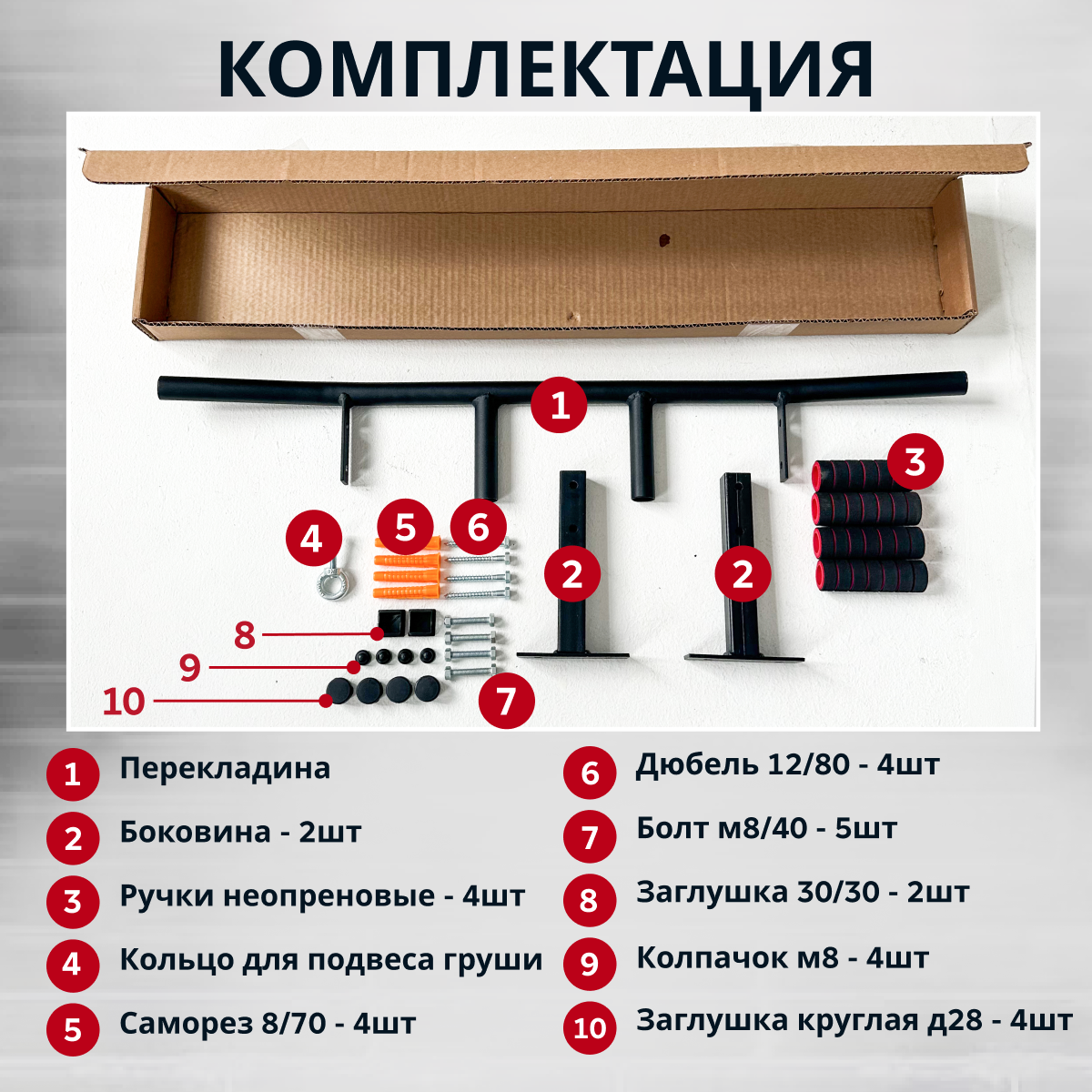 КОМПЛЕКТАЦИЯ

1
3
4
5
6
2
2
8
9
10
7

1 Перекладина

2 Боковина - 2шт

3 Ручки неопреновые - 4шт

4 Кольцо для подвеса груши

5 Саморез 8/70 - 4шт

6 Дюбель 12/80 - 4шт

7 Болт м8/40 - 5шт

8 Заглушка 30/30 - 2шт

9 Колпачок м8 - 4шт

10 Заглушка круглая д28 - 4шт