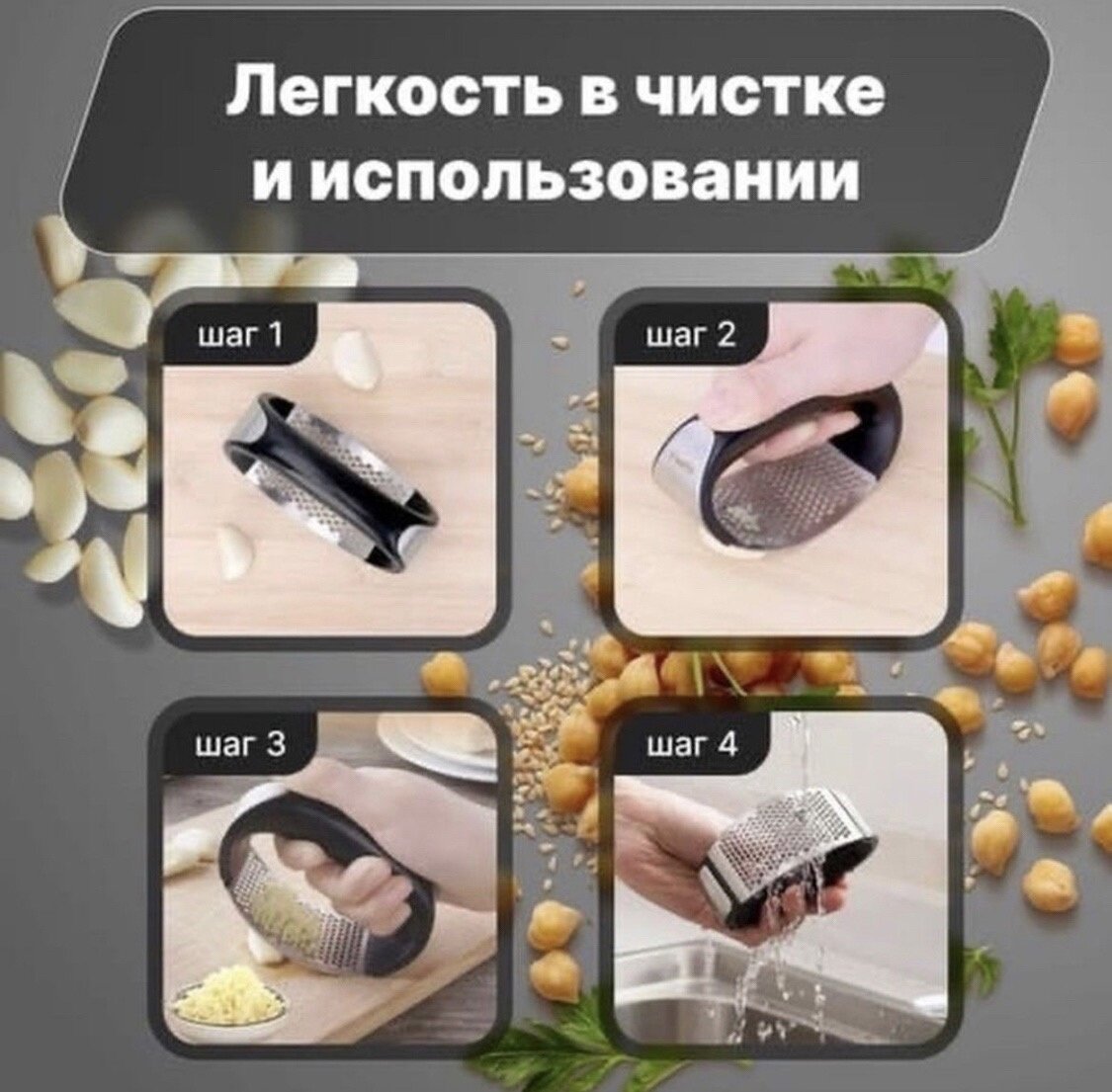 Легкость в чистке и использовании

шаг 1

шаг 2

шаг 3

шаг 4