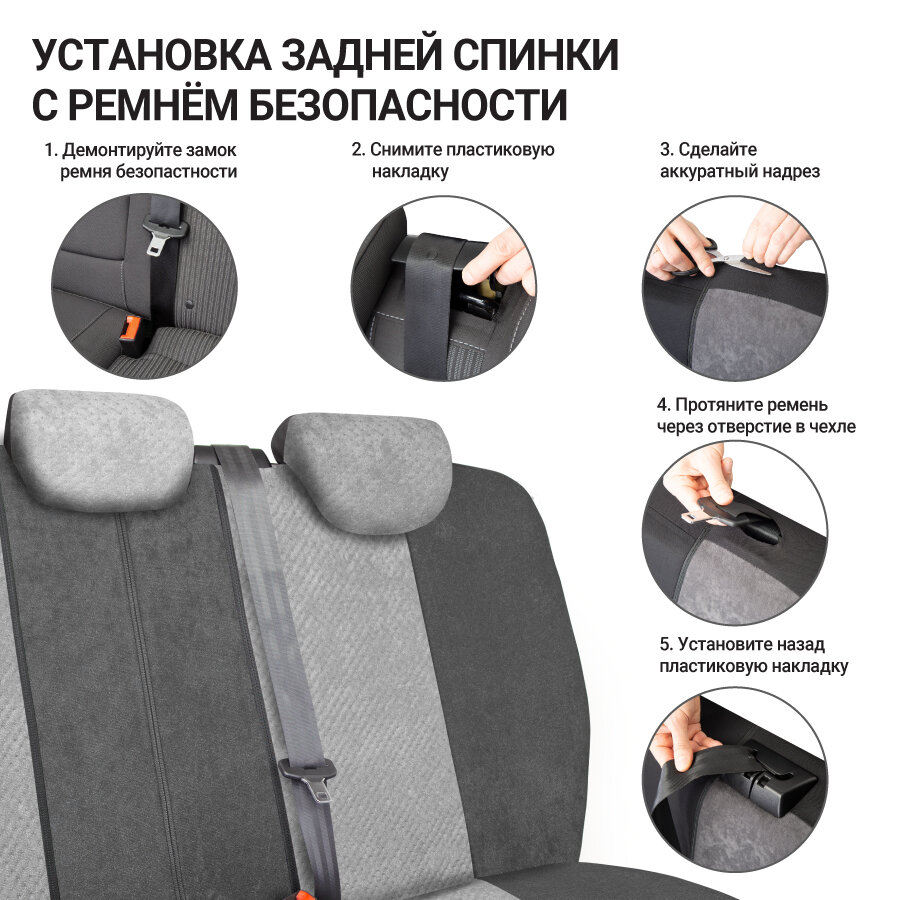 УСТАНОВКА ЗАДНЕЙ СПИНКИ С РЕМНЁМ БЕЗОПАСНОСТИ

1. Демонтируйте замок ремня безопастности

2. Снимите пластиковую накладку

3. Сделайте аккуратный надрез

4. Протяните ремень через отверстие в чехле

5. Установите назад пластиковую накладку