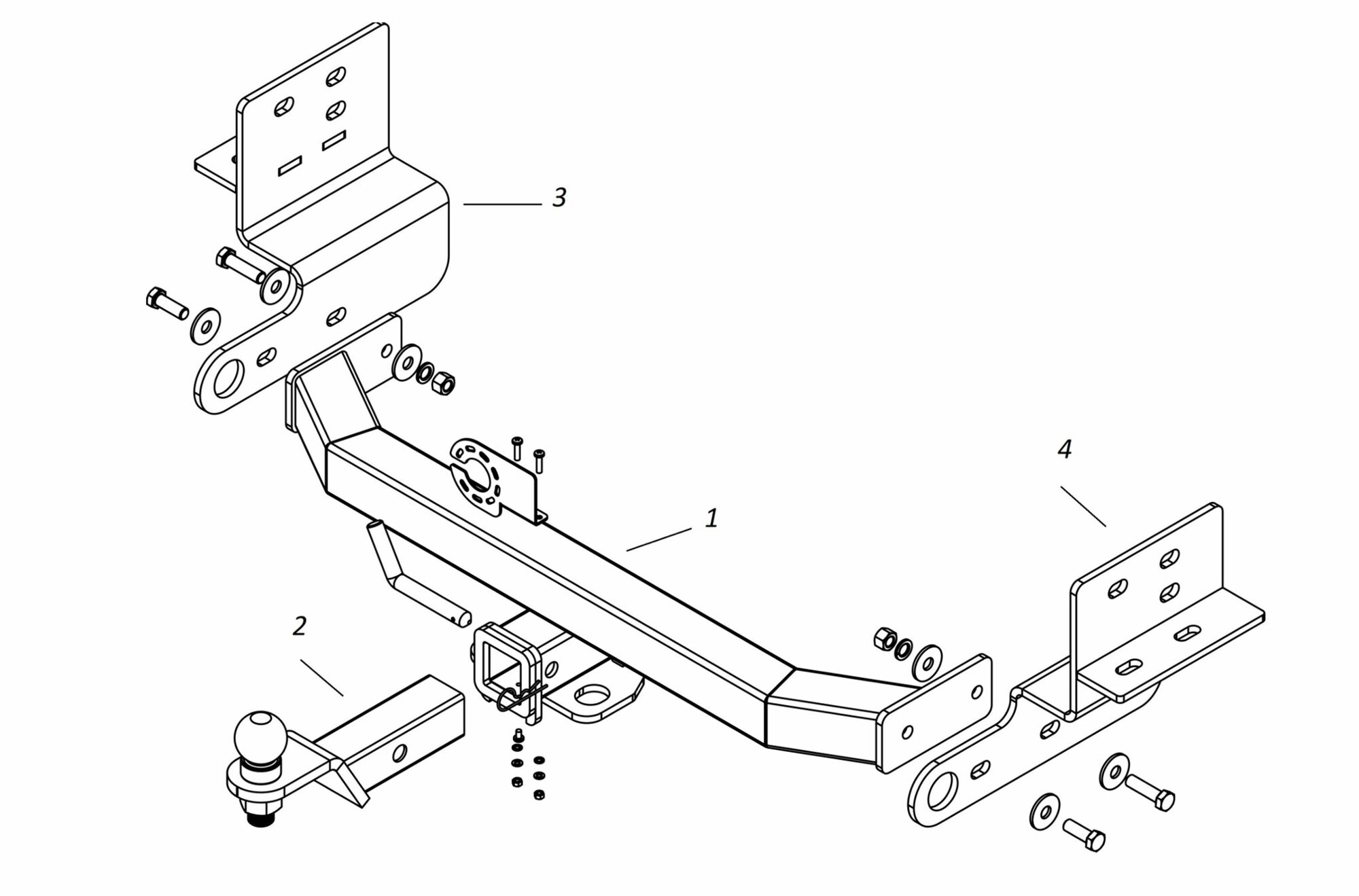 3

4

1

2