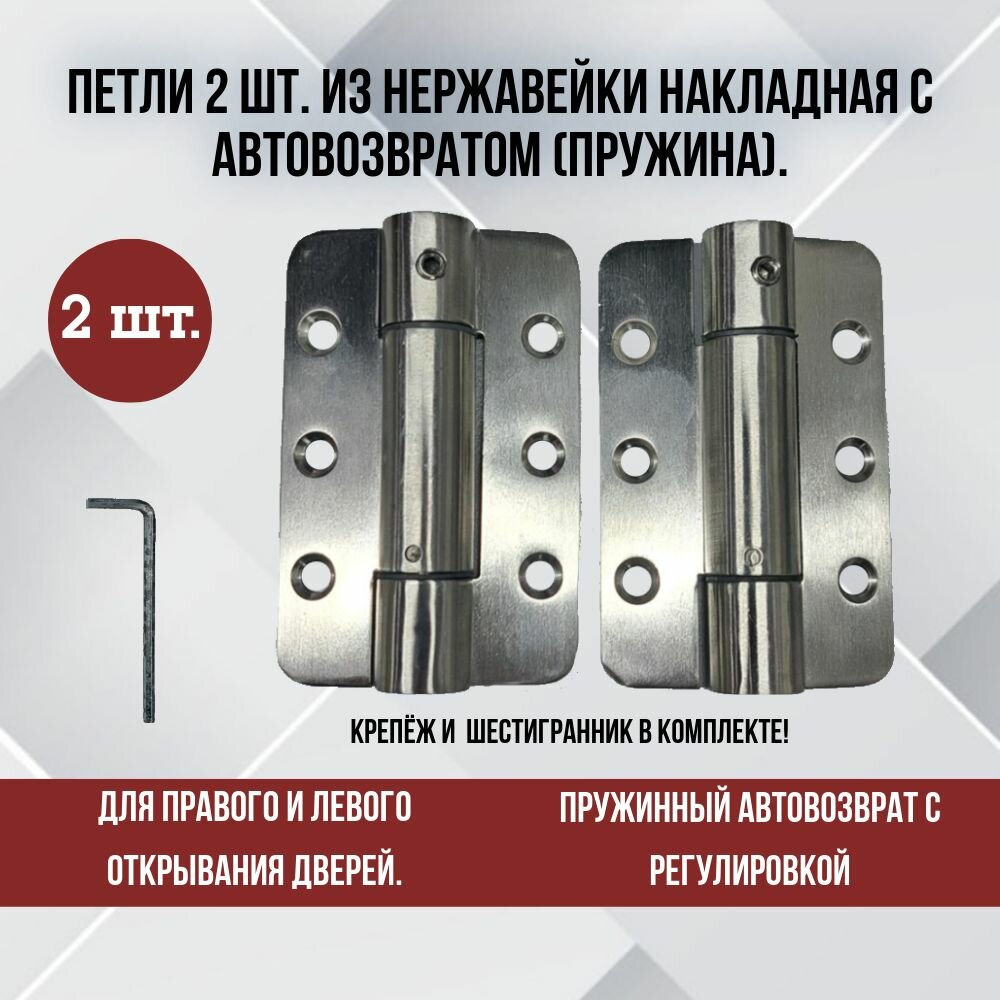 ПЕТЛИ 2 ШТ. ИЗ НЕРЖАВЕЙКИ НАКЛАДНАЯ С АВТОВОЗВРАТОМ (ПРУЖИНА).

2 шт.

КРЕПЁЖ И ШЕСТИГРАННИК В КОМПЛЕКТЕ!

ДЛЯ ПРАВОГО И ЛЕВОГО ОТКРЫВАНИЯ ДВЕРЕЙ.

ПРУЖИННЫЙ АВТОВОЗВРАТ С РЕГУЛИРОВКОЙ