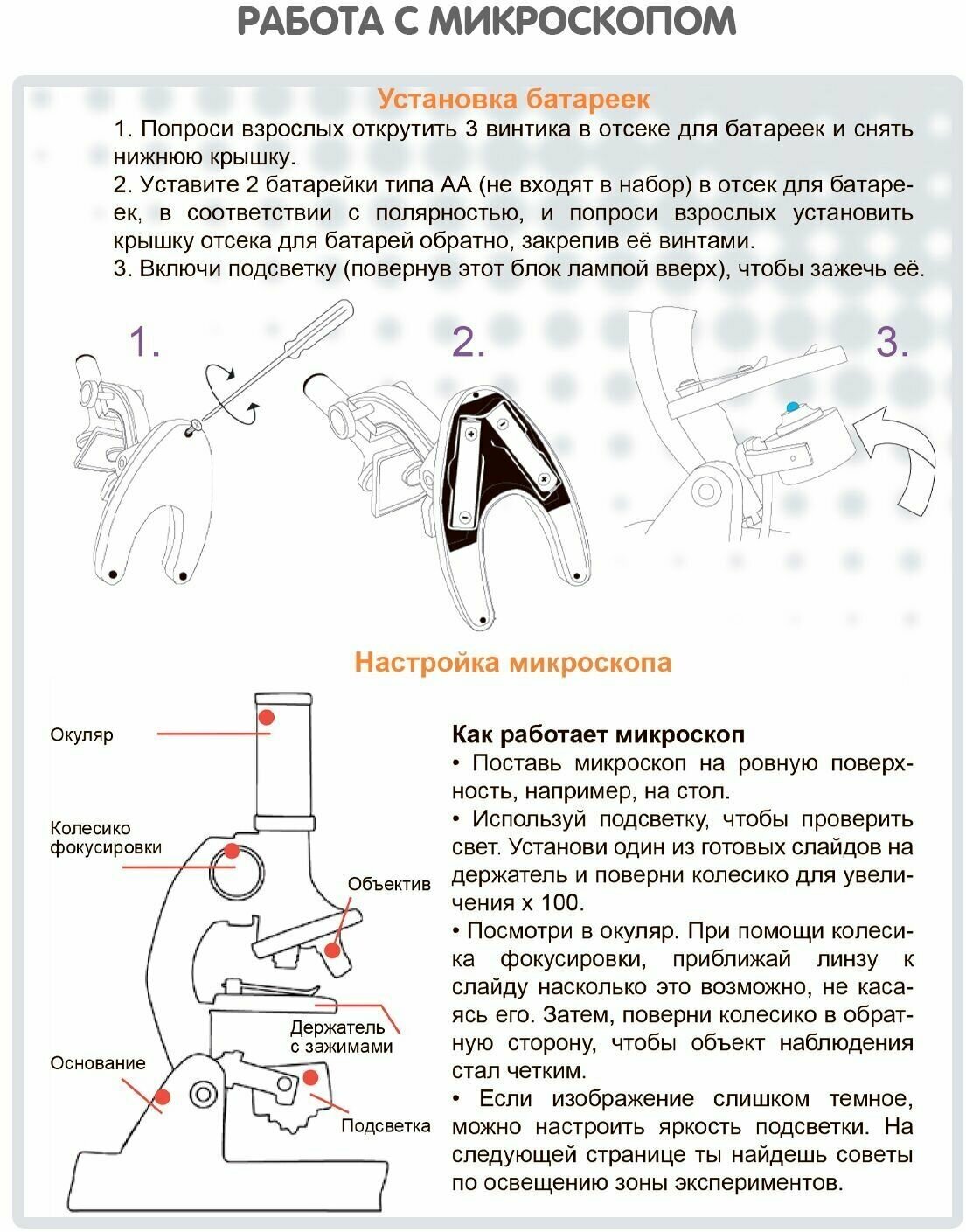 РАБОТА С МИКРОСКОПОМ

Установка батареек

1. Попроси взрослых открутить 3 винтика в отсеке для батареек и снять нижнюю крышку.
2. Уставите 2 батарейки типа АА (не входят в набор) в отсек для батареек, в соответствии с полярностью, и попроси взрослых установить крышку отсека для батарей обратно, закрепив её винтами.
3. Включи подсветку (повернув этот блок лампой вверх), чтобы зажечь её.

1.

2.

3.

Настройка микроскопа

Окуляр

Колесико фокусировки

Объектив

Держатель с зажимами

Основание

Подсветка

Как работает микроскоп
• Поставь микроскоп на ровную поверхность, например, на стол.
• Используй подсветку, чтобы проверить свет. Установи один из готовых слайдов на держатель и поверни колесико для увеличения х 100.
• Посмотри в окуляр. При помощи колесика фокусировки, приближай линзу к слайду насколько это возможно, не касаясь его. Затем, поверни колесико в обратную сторону, чтобы объект наблюдения стал четким.
• Если изображение слишком темное, можно настроить яркость подсветки. На следующей странице ты найдешь советы по освещению зоны экспериментов.