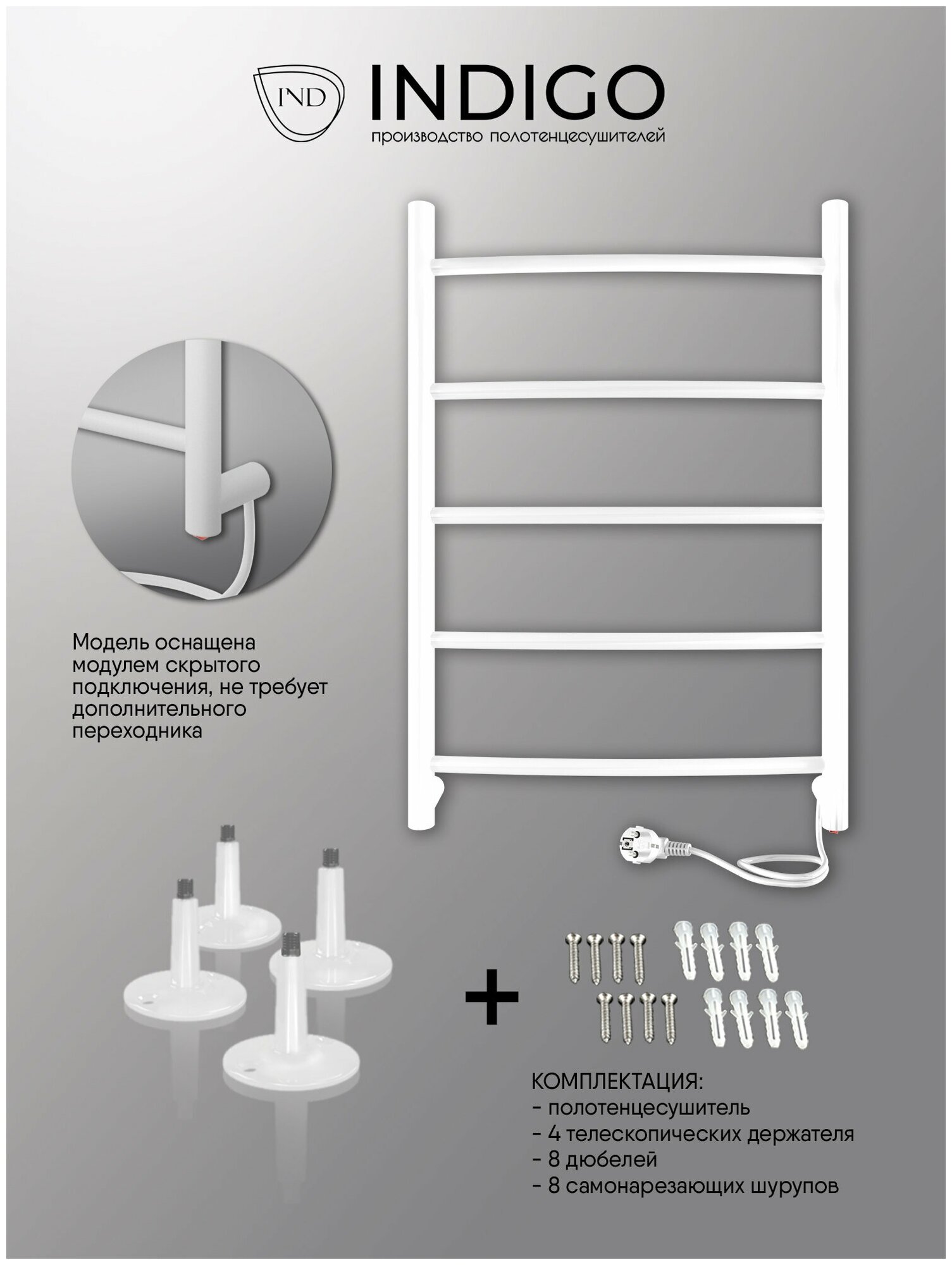 IND INDIGO
производство полотенцесушителей

Модель оснащена модулем скрытого подключения, не требует дополнительного переходника

+

КОМПЛЕКТАЦИЯ:
- полотенцесушитель
- 4 телескопических держателя
- 8 дюбелей
- 8 самонарезающих шурупов