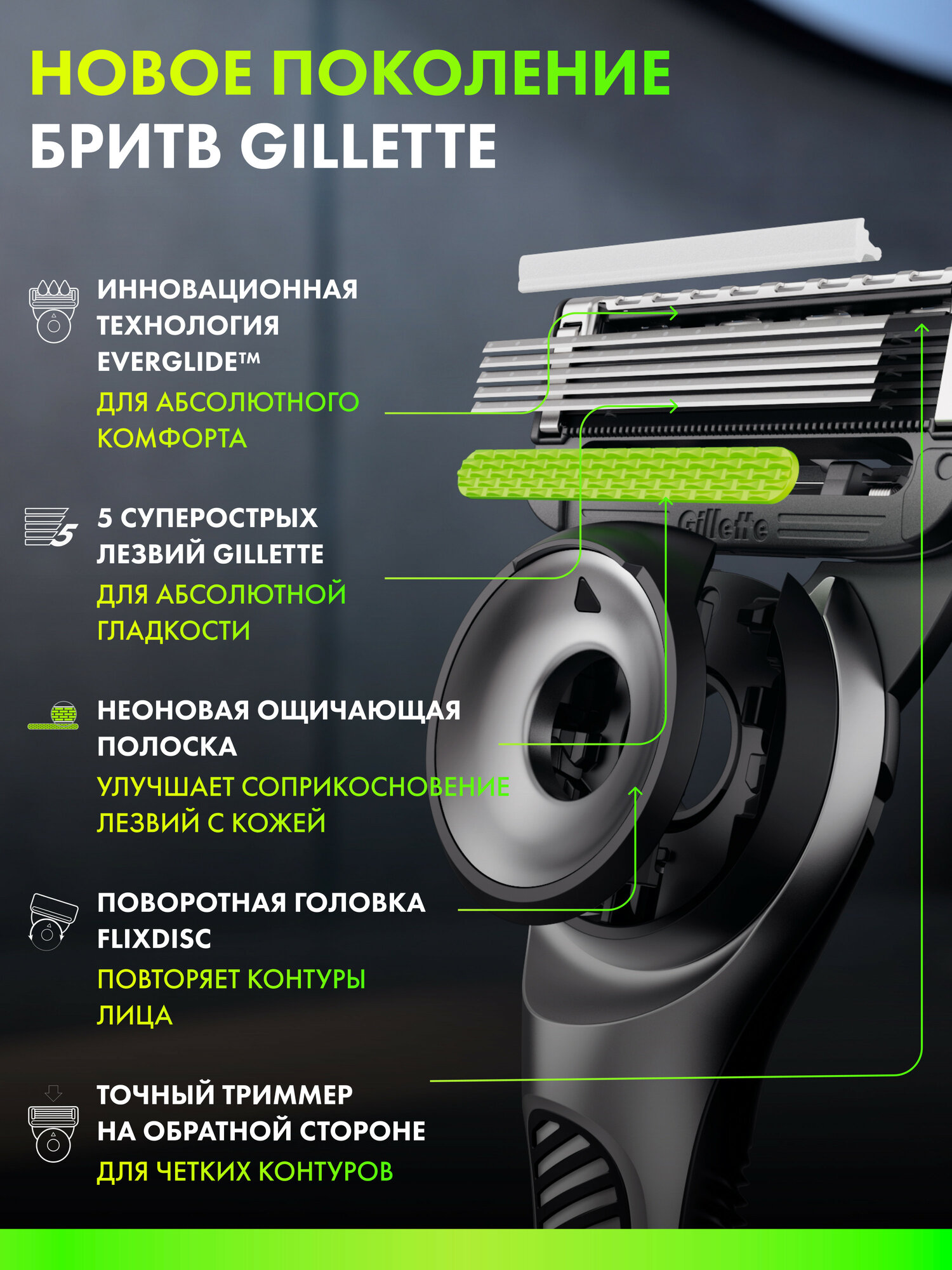 НОВОЕ ПОКОЛЕНИЕ БРИТВ GILLETTE

ИННОВАЦИОННАЯ ТЕХНОЛОГИЯ EVERGLIDE™
ДЛЯ АБСОЛЮТНОГО КОМФОРТА

5 СУПЕРОСТРЫХ ЛЕЗВИЙ GILLETTE
ДЛЯ АБСОЛЮТНОЙ ГЛАДКОСТИ

НЕОНОВАЯ ОЩИЧАЮЩАЯ ПОЛОСКА
УЛУЧШАЕТ СОПРИКОСНОВЕНИЕ ЛЕЗВИЙ С КОЖЕЙ

ПОВОРОТНАЯ ГОЛОВКА FLIXDISC
ПОВТОРЯЕТ КОНТУРЫ ЛИЦА

ТОЧНЫЙ ТРИММЕР НА ОБРАТНОЙ СТОРОНЕ
ДЛЯ ЧЕТКИХ КОНТУРОВ

Gillette