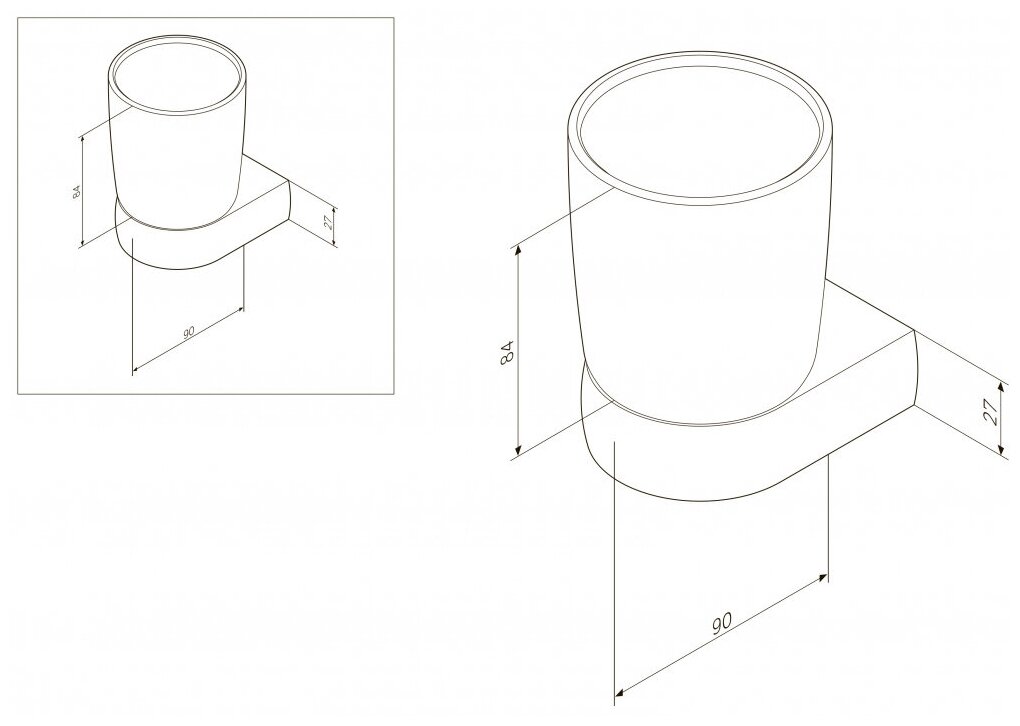 84
27
90
84
27
90