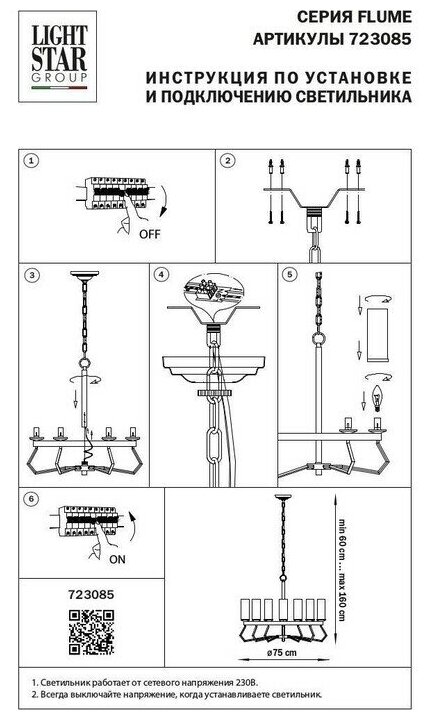 LIGHT STAR GROUP

СЕРИЯ FLUME
АРТИКУЛЫ 723085

ИНСТРУКЦИЯ ПО УСТАНОВКЕ И ПОДКЛЮЧЕНИЮ СВЕТИЛЬНИКА

1

OFF

2

3

4

5

6

ON

723085

min 60 cm ... max 160 cm

ø75 cm

1. Светильник работает от сетевого напряжения 230В.
2. Всегда выключайте напряжение, когда устанавливаете светильник.