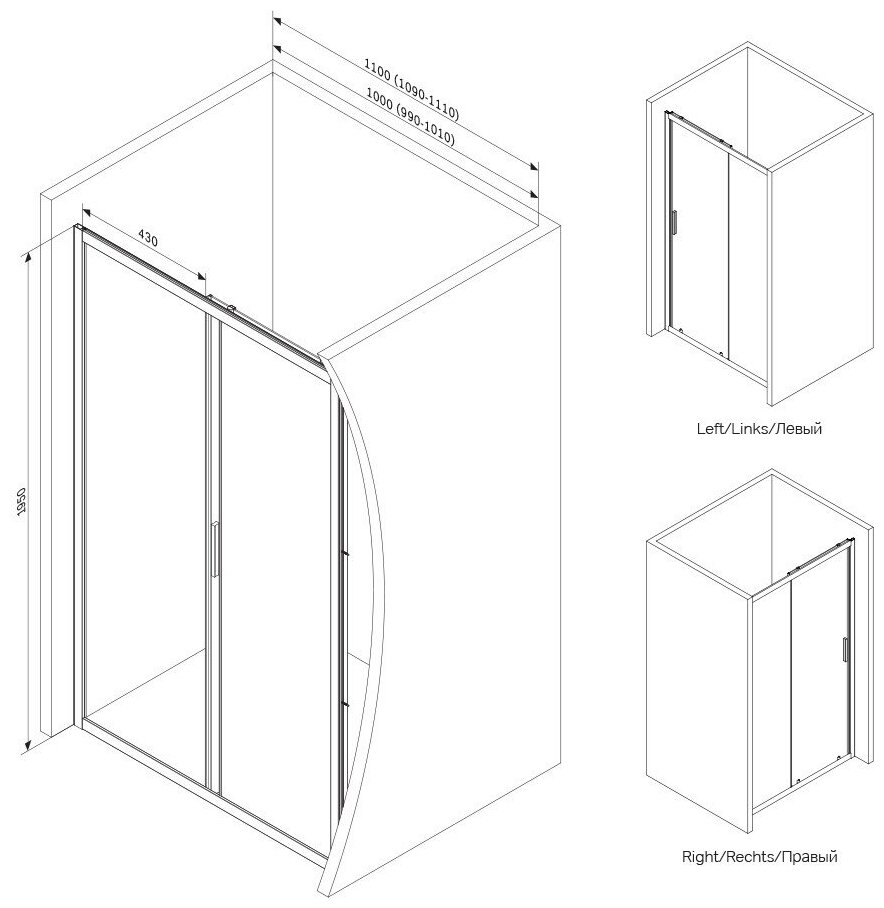 1100 (1090-1110)
1000 (990-1010)
430
1950
Left/Links/Левый
Right/Rechts/Правый