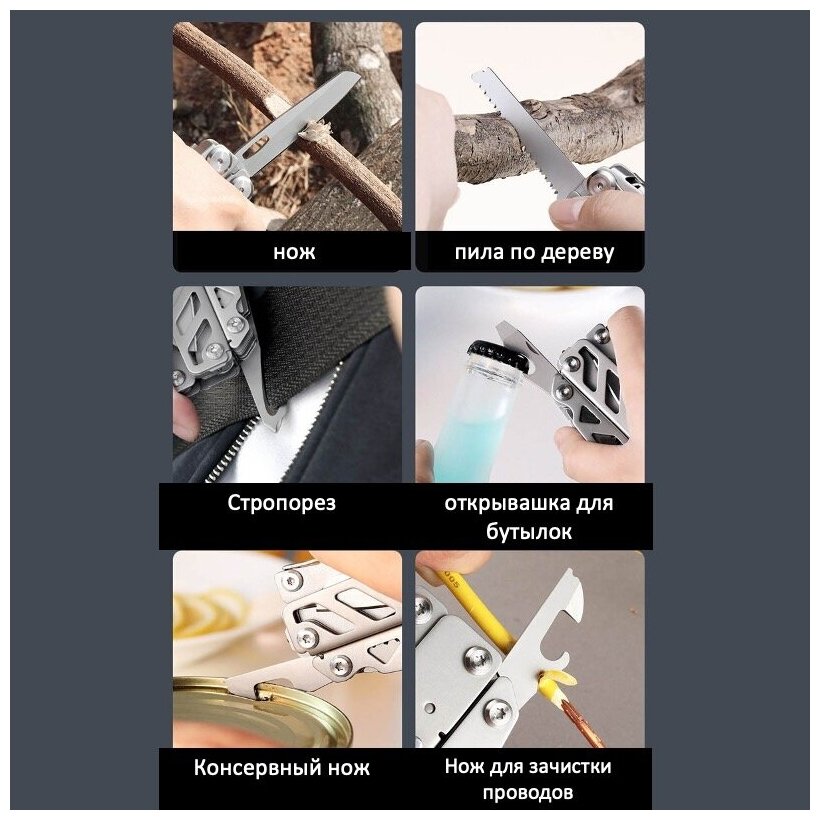 нож

пила по дереву

Стропорез

открывашка для бутылок

Консервный нож

Нож для зачистки проводов