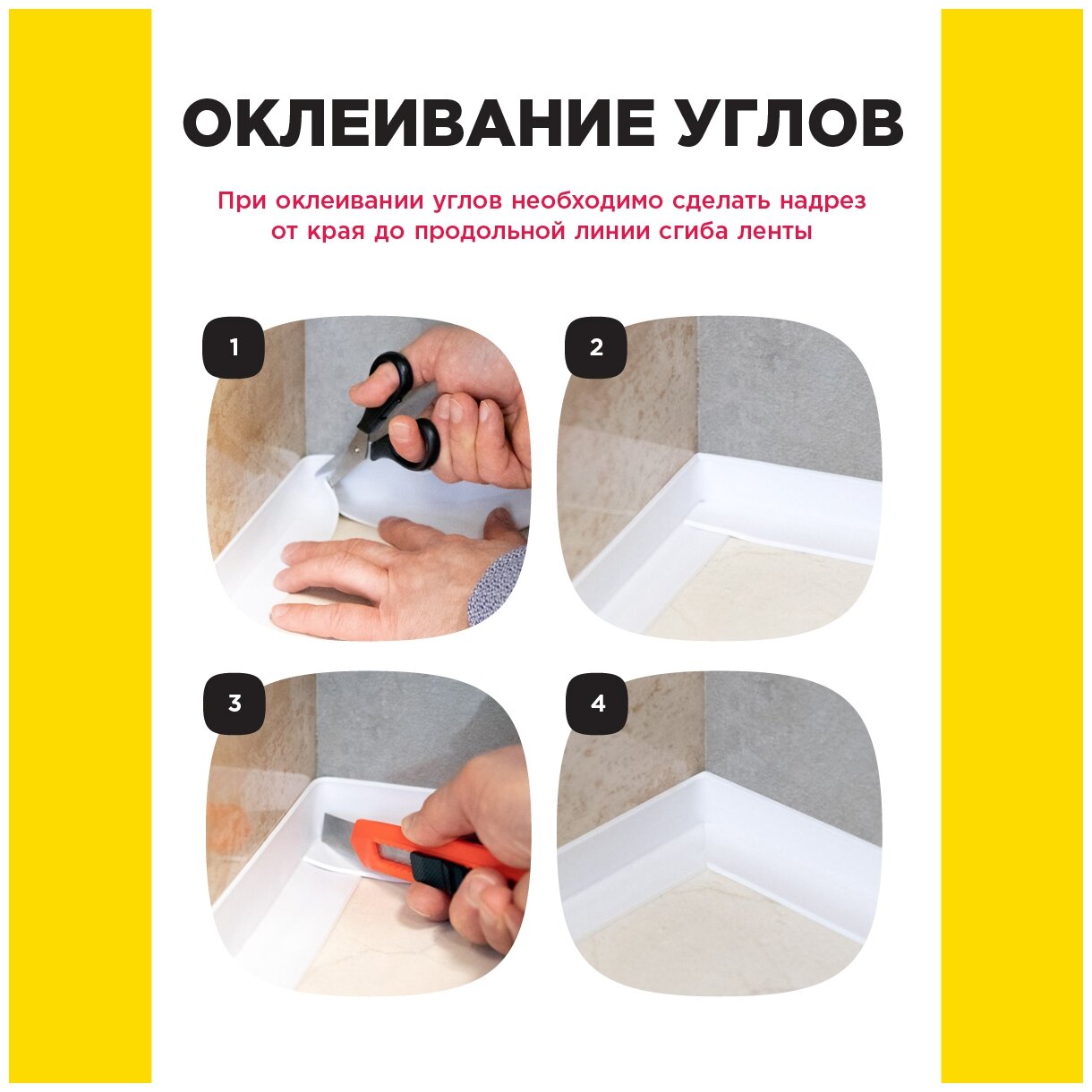 ОКЛЕИВАНИЕ УГЛОВ

При оклеивании углов необходимо сделать надрез от края до продольной линии сгиба ленты

1

2

3

4