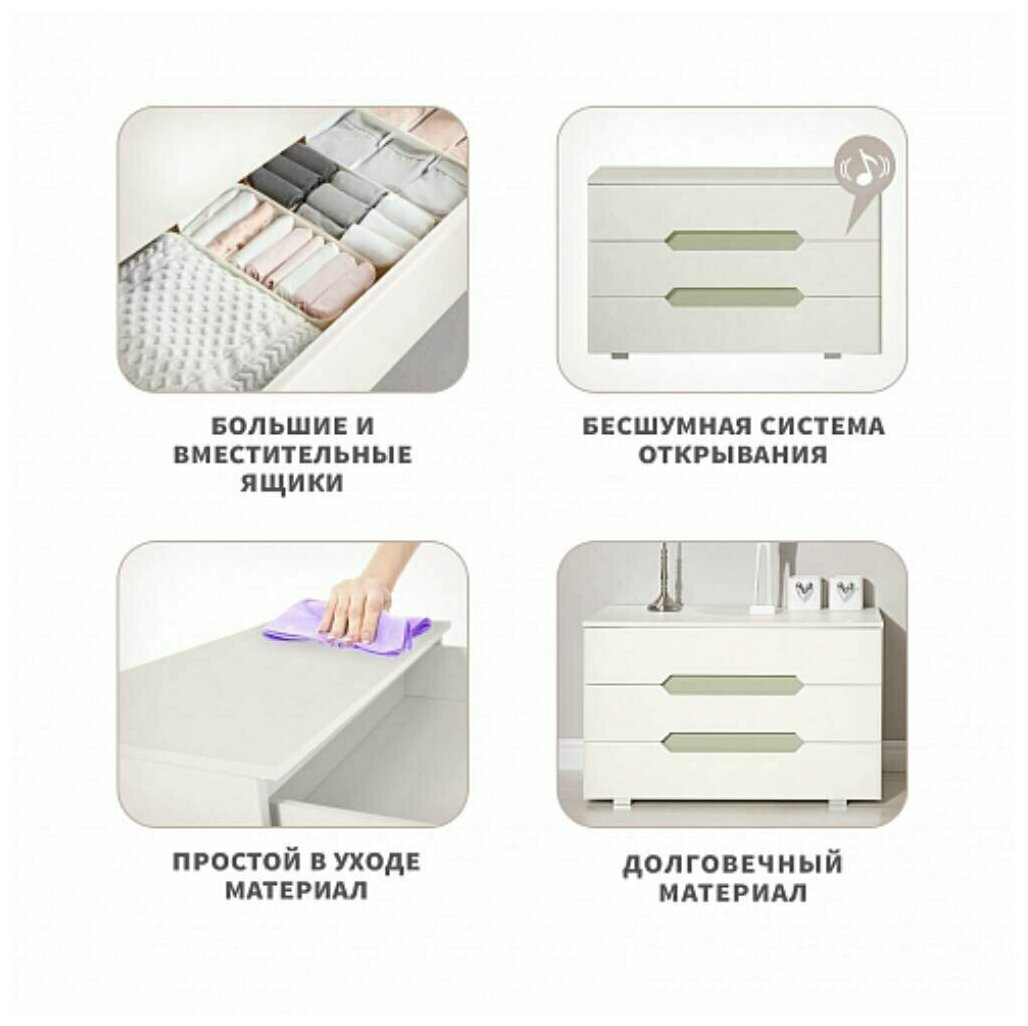 БОЛЬШИЕ И ВМЕСТИТЕЛЬНЫЕ ЯЩИКИ

БЕСШУМНАЯ СИСТЕМА ОТКРЫВАНИЯ

ПРОСТОЙ В УХОДЕ МАТЕРИАЛ

ДОЛГОВЕЧНЫЙ МАТЕРИАЛ