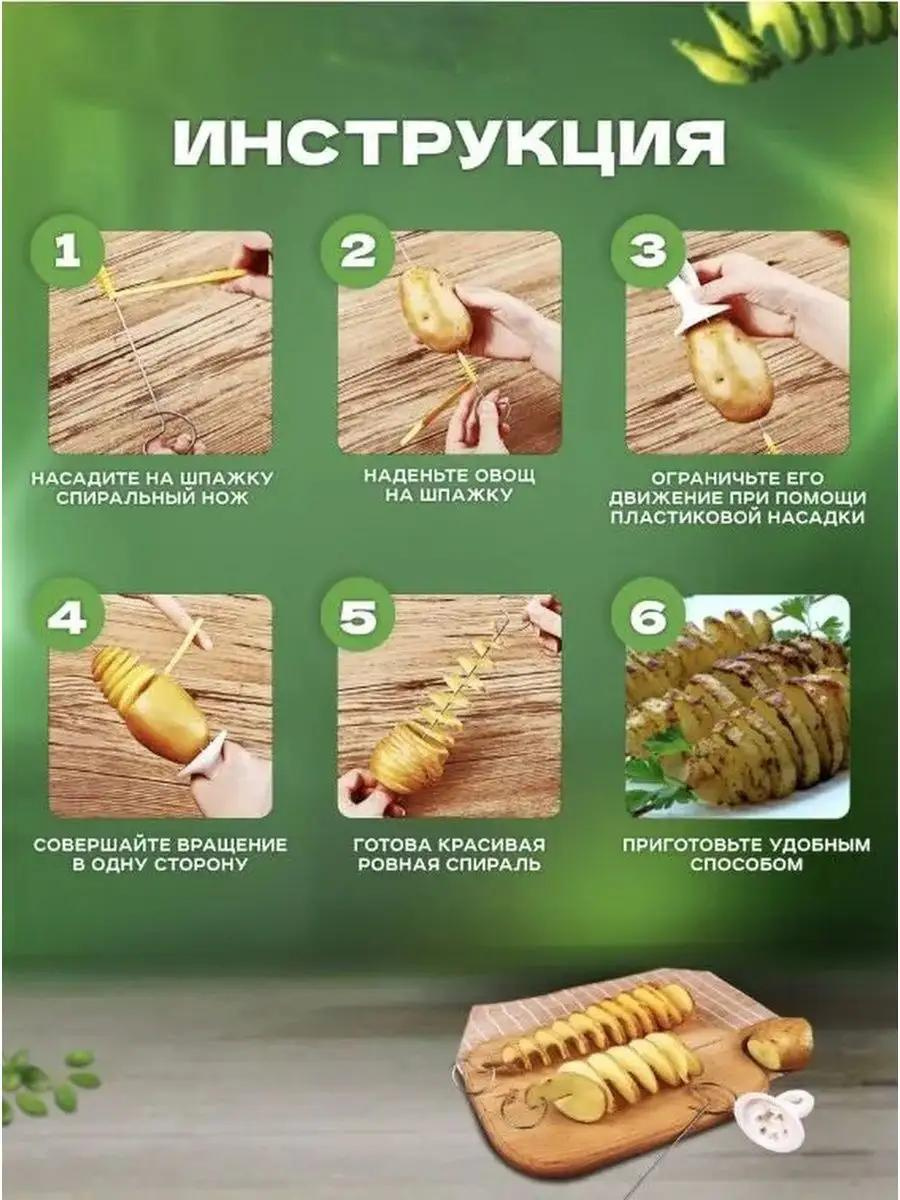 ИНСТРУКЦИЯ

1
НАСАДИТЕ НА ШПАЖКУ СПИРАЛЬНЫЙ НОЖ

2
НАДЕНЬТЕ ОВОЩ НА ШПАЖКУ

3
ОГРАНИЧЬТЕ ЕГО ДВИЖЕНИЕ ПРИ ПОМОЩИ ПЛАСТИКОВОЙ НАСАДКИ

4
СОВЕРШАЙТЕ ВРАЩЕНИЕ В ОДНУ СТОРОНУ

5
ГОТОВА КРАСИВАЯ РОВНАЯ СПИРАЛЬ

6
ПРИГОТОВЬТЕ УДОБНЫМ СПОСОБОМ