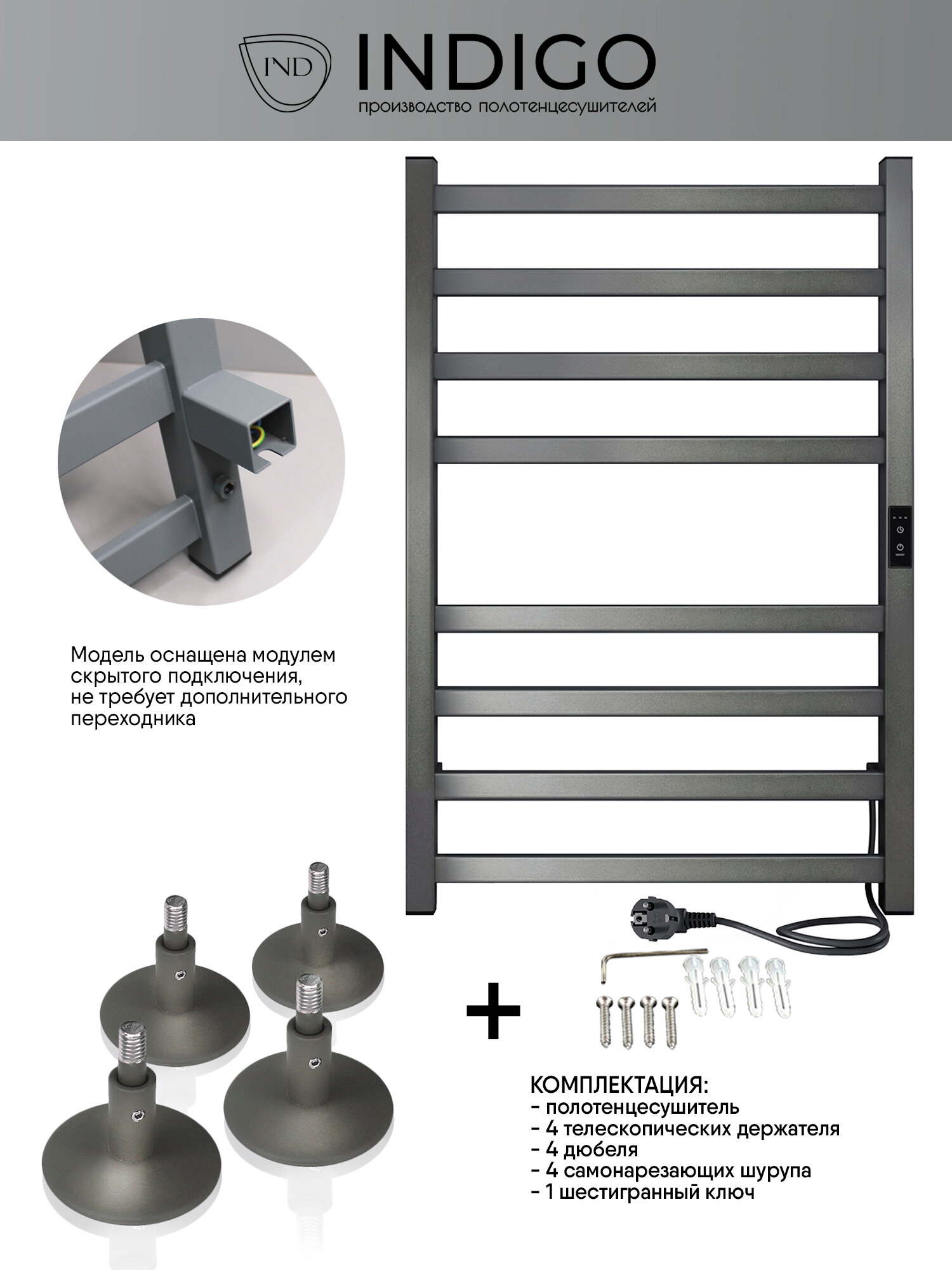 IND INDIGO
производство полотенцесушителей

Модель оснащена модулем скрытого подключения, не требует дополнительного переходника

+

КОМПЛЕКТАЦИЯ:
- полотенцесушитель
- 4 телескопических держателя
- 4 дюбеля
- 4 самонарезающих шурупа
- 1 шестигранный ключ