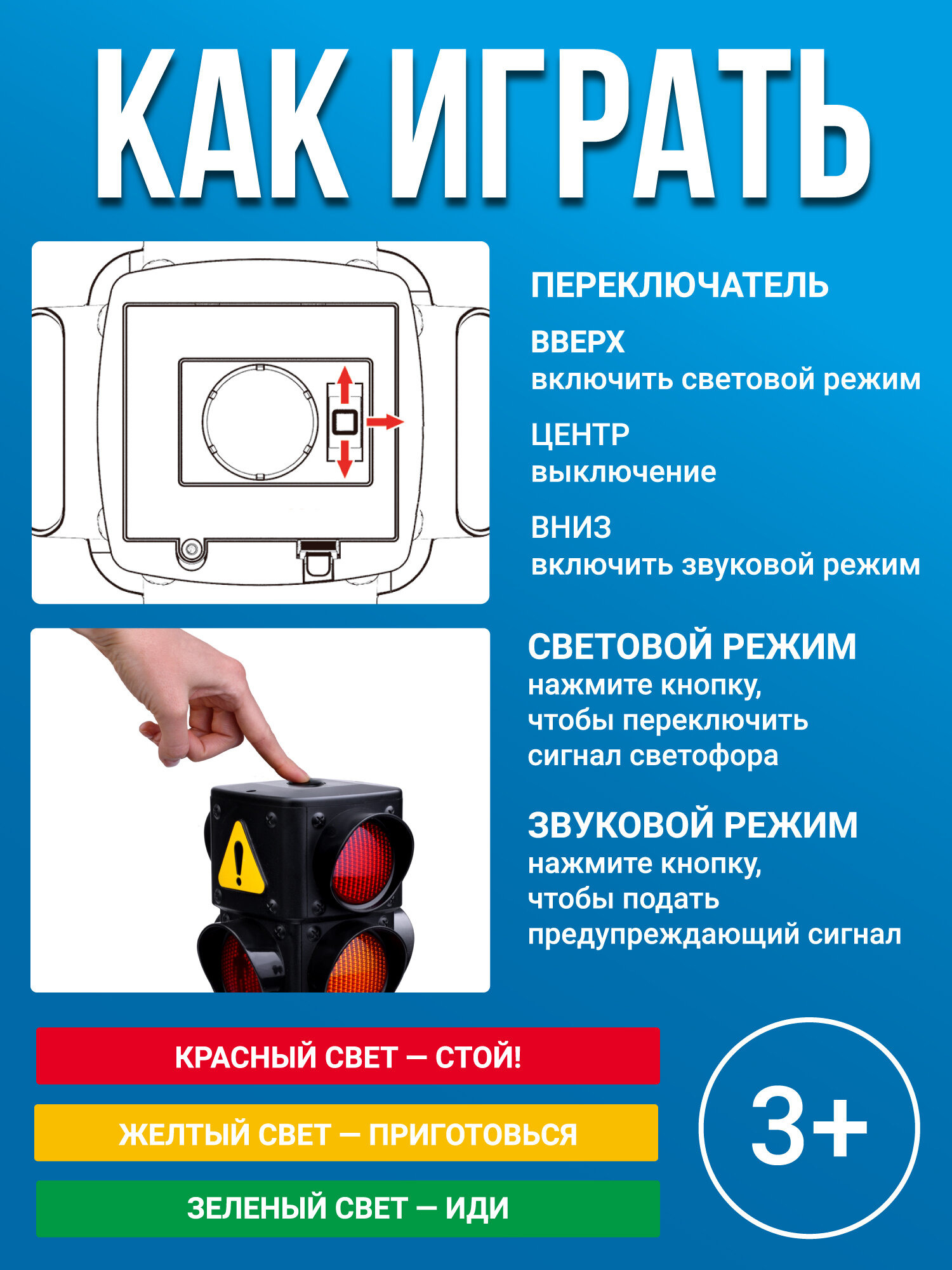 КАК ИГРАТЬ

ПЕРЕКЛЮЧАТЕЛЬ

ВВЕРХ
включить световой режим

ЦЕНТР
выключение

ВНИЗ
включить звуковой режим

СВЕТОВОЙ РЕЖИМ
нажмите кнопку, чтобы переключить сигнал светофора

ЗВУКОВОЙ РЕЖИМ
нажмите кнопку, чтобы подать предупреждающий сигнал

КРАСНЫЙ СВЕТ — СТОЙ!

ЖЕЛТЫЙ СВЕТ — ПРИГОТОВЬСЯ

ЗЕЛЕНЫЙ СВЕТ — ИДИ

3+