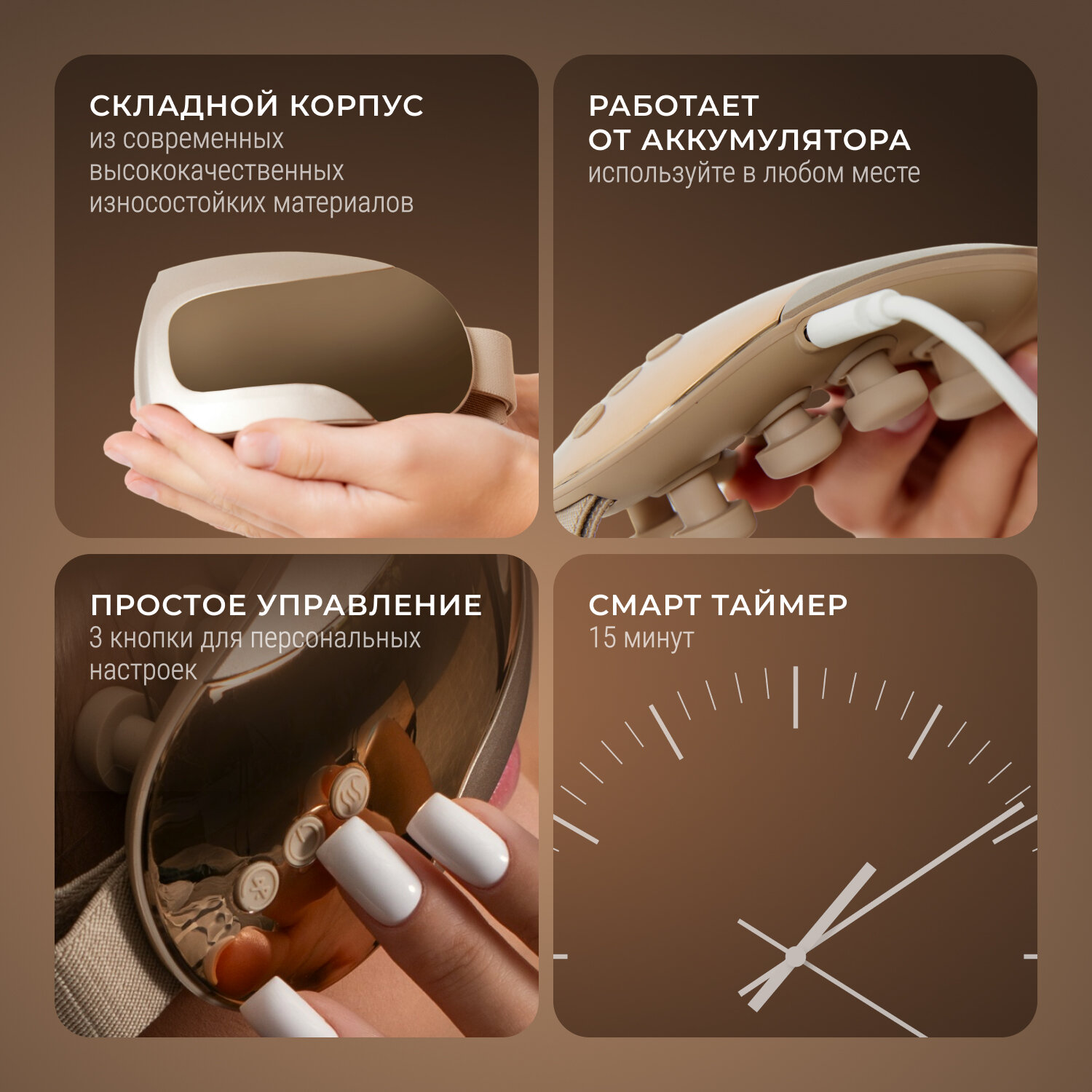 СКЛАДНОЙ КОРПУС
из современных высококачественных износостойких материалов

РАБОТАЕТ ОТ АККУМУЛЯТОРА
используйте в любом месте

ПРОСТОЕ УПРАВЛЕНИЕ
3 кнопки для персональных настроек

СМАРТ ТАЙМЕР
15 минут