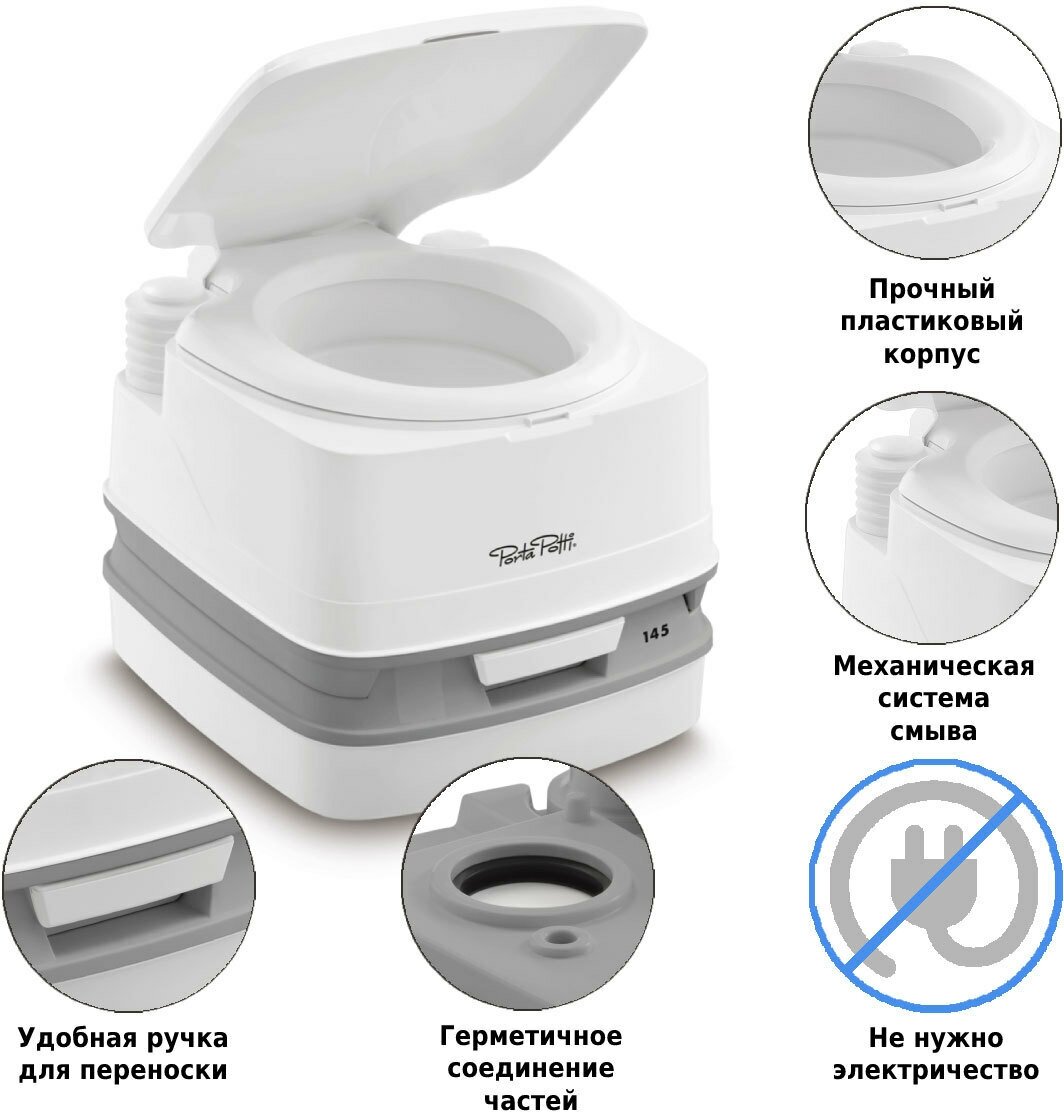 Porta Potti

145

Прочный пластиковый корпус

Механическая система смыва

Удобная ручка для переноски

Герметичное соединение частей

Не нужно электричество