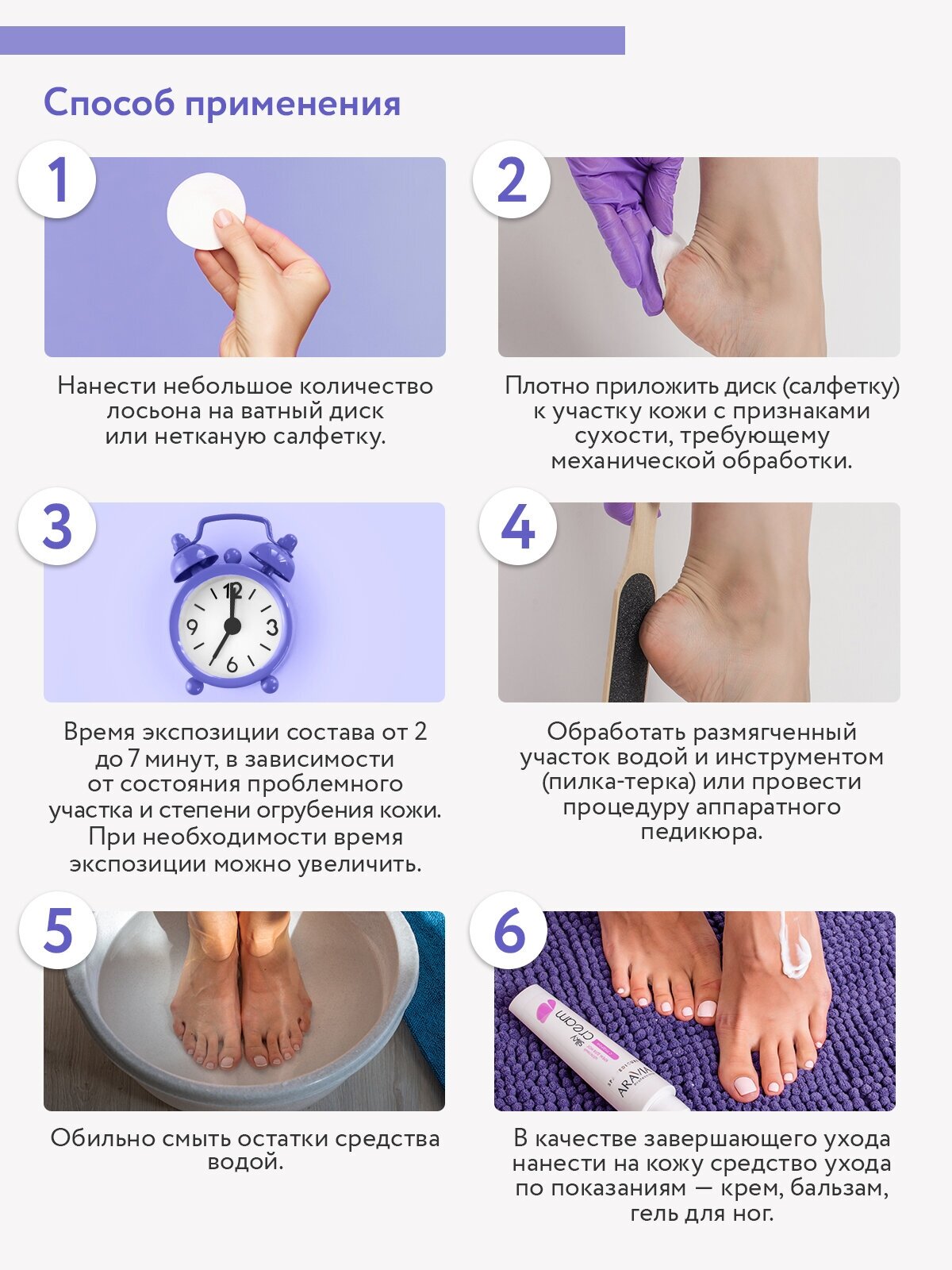 Способ применения

1

Нанести небольшое количество лосьона на ватный диск или нетканую салфетку.

2

Плотно приложить диск (салфетку) к участку кожи с признаками сухости, требующему механической обработки.

3

12
3
6
9

Время экспозиции состава от 2 до 7 минут, в зависимости от состояния проблемного участка и степени огрубения кожи. При необходимости время экспозиции можно увеличить.

4

Обработать размягченный участок водой и инструментом (пилка-терка) или провести процедуру аппаратного педикюра.

5

Обильно смыть остатки средства водой.

6

silky cream
ARAVIA

В качестве завершающего ухода нанести на кожу средство ухода по показаниям — крем, бальзам, гель для ног.