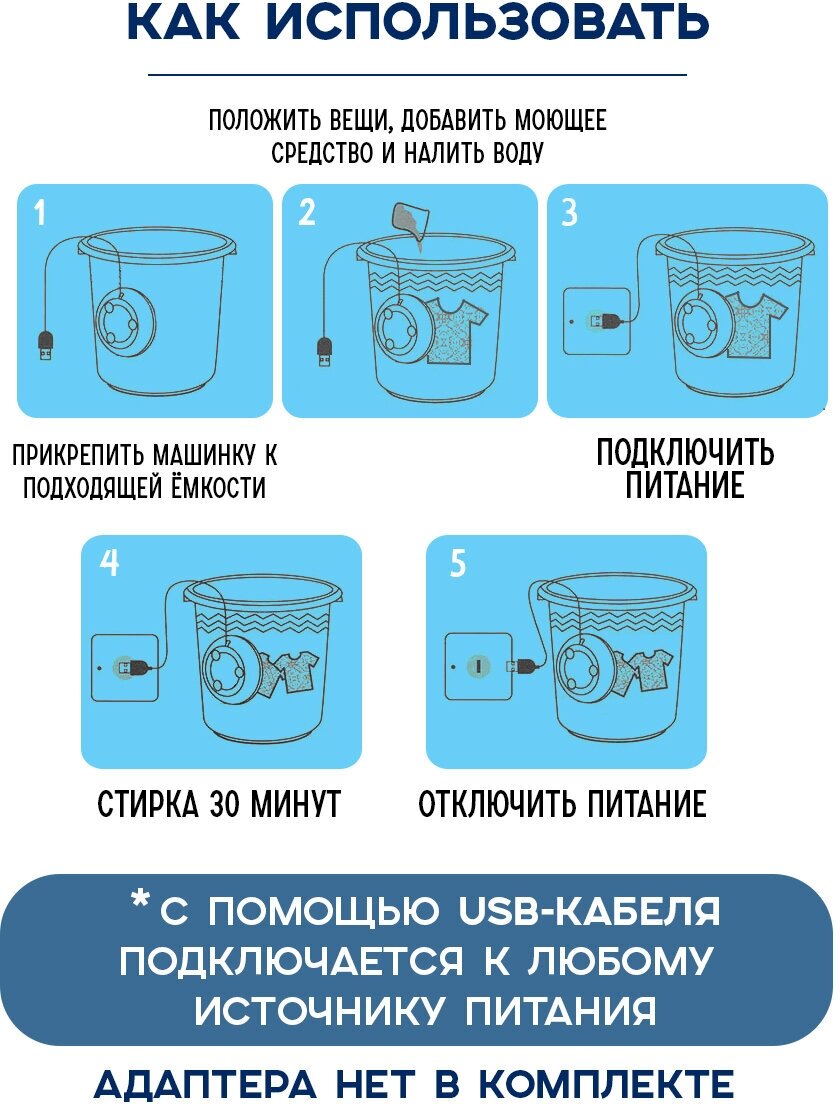 КАК ИСПОЛЬЗОВАТЬ

ПОЛОЖИТЬ ВЕЩИ, ДОБАВИТЬ МОЮЩЕЕ СРЕДСТВО И НАЛИТЬ ВОДУ

1

2

3

ПРИКРЕПИТЬ МАШИНКУ К ПОДХОДЯЩЕЙ ЁМКОСТИ

ПОДКЛЮЧИТЬ ПИТАНИЕ

4

5

СТИРКА 30 МИНУТ

ОТКЛЮЧИТЬ ПИТАНИЕ

*С ПОМОЩЬЮ USB-КАБЕЛЯ ПОДКЛЮЧАЕТСЯ К ЛЮБОМУ ИСТОЧНИКУ ПИТАНИЯ

АДАПТЕРА НЕТ В КОМПЛЕКТЕ