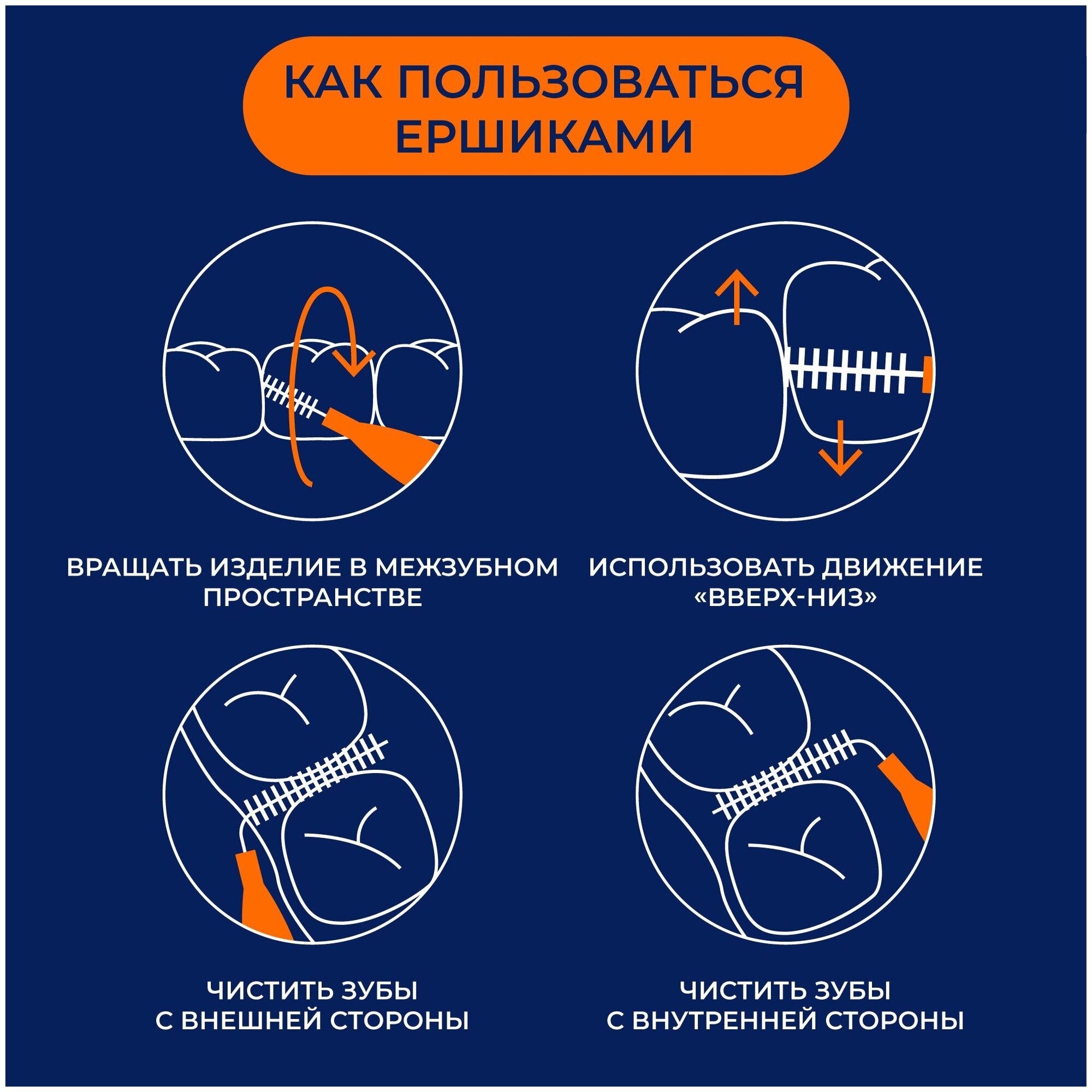 КАК ПОЛЬЗОВАТЬСЯ ЕРШИКАМИ

ВРАЩАТЬ ИЗДЕЛИЕ В МЕЖЗУБНОМ ПРОСТРАНСТВЕ

ИСПОЛЬЗОВАТЬ ДВИЖЕНИЕ «ВВЕРХ-НИЗ»

ЧИСТИТЬ ЗУБЫ С ВНЕШНЕЙ СТОРОНЫ

ЧИСТИТЬ ЗУБЫ С ВНУТРЕННЕЙ СТОРОНЫ