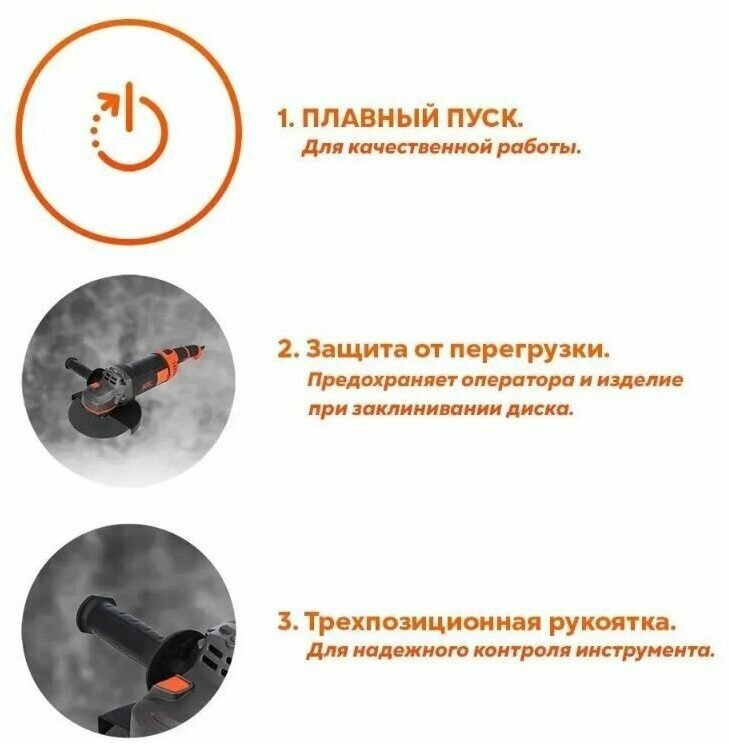 1. ПЛАВНЫЙ ПУСК.
Для качественной работы.

2. Защита от перегрузки.
Предохраняет оператора и изделие при заклинивании диска.

3. Трехпозиционная рукоятка.
Для надежного контроля инструмента.