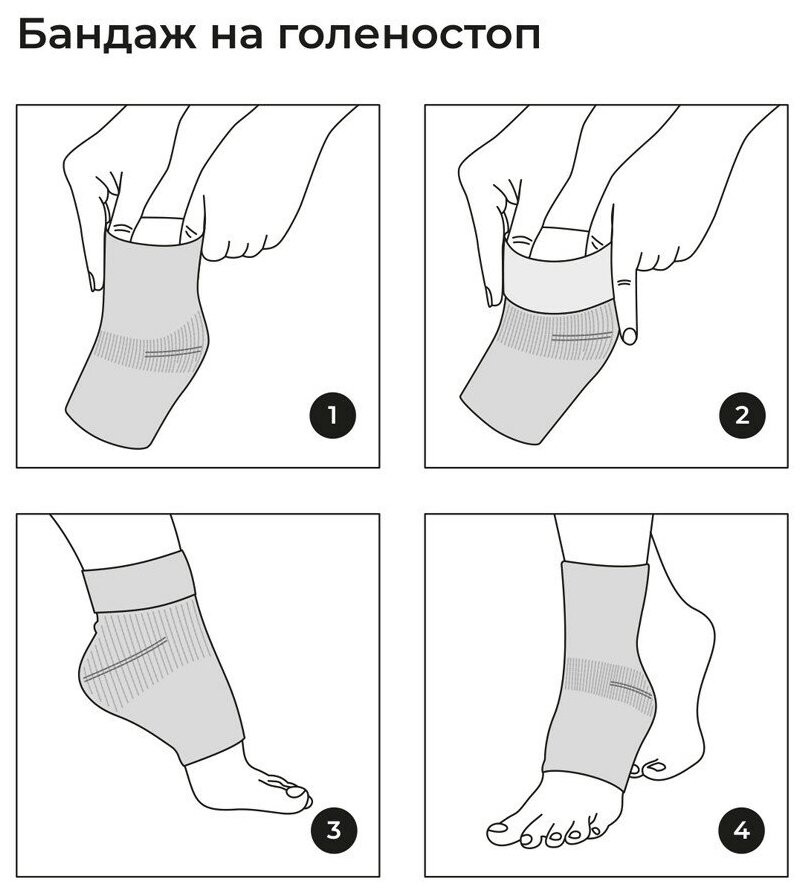 Бандаж на голеностоп

1

2

3

4