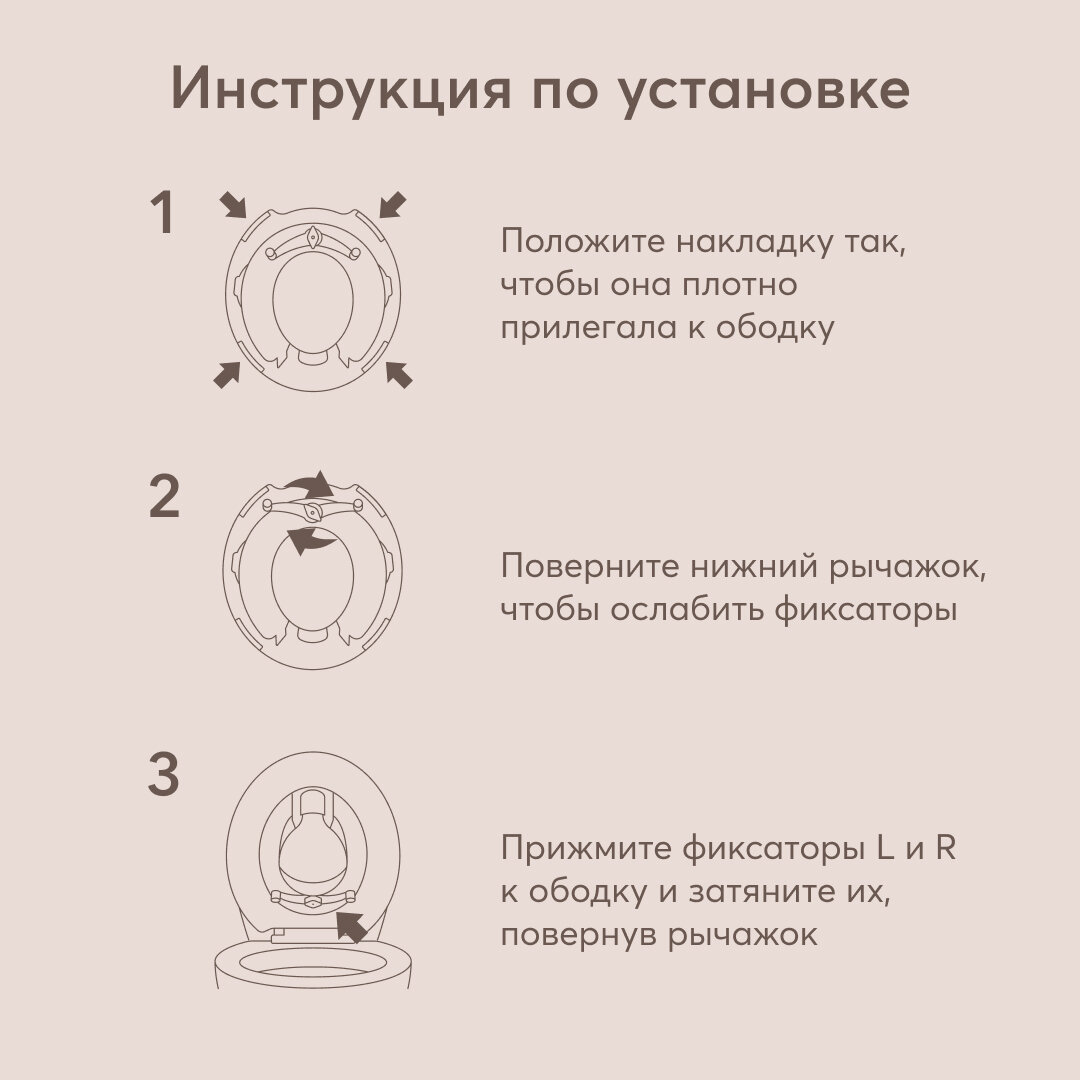 Инструкция по установке

1

Положите накладку так, чтобы она плотно прилегала к ободку

2

Поверните нижний рычажок, чтобы ослабить фиксаторы

3

Прижмите фиксаторы L и R к ободку и затяните их, повернув рычажок