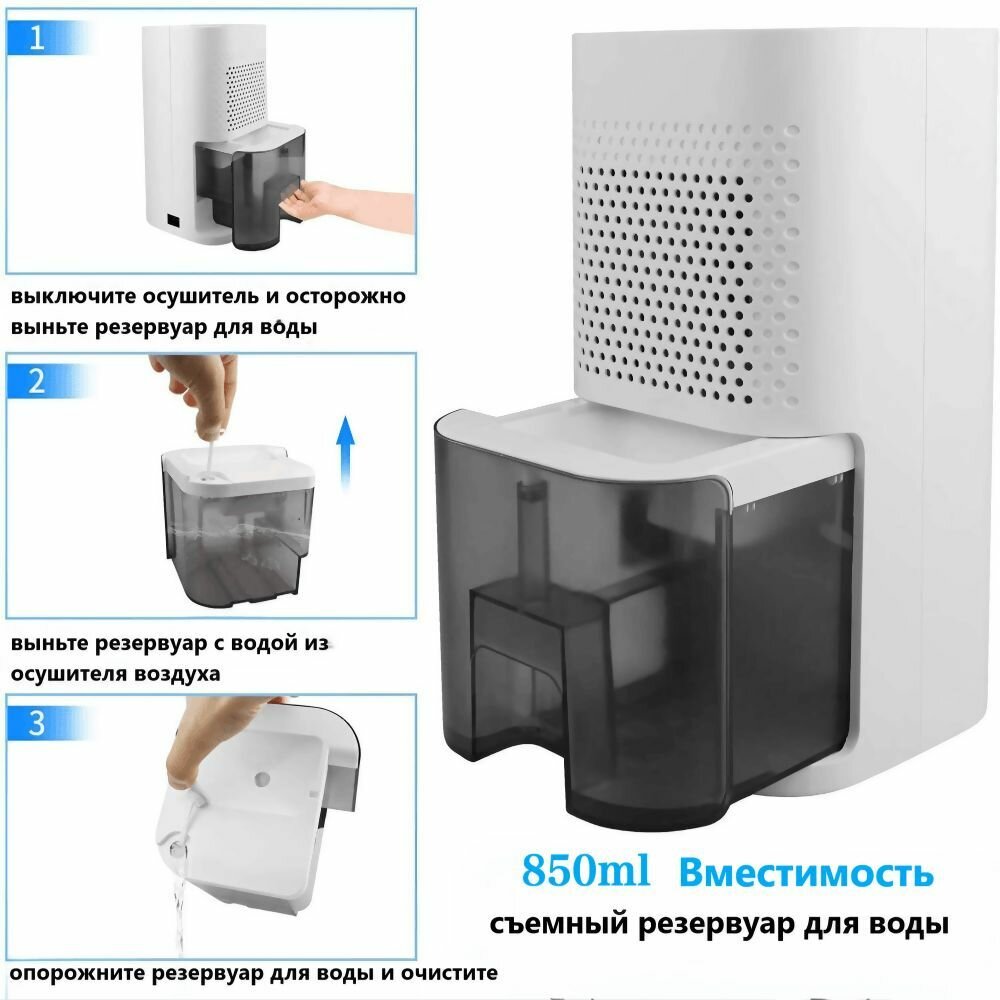 1

выключите осушитель и осторожно выньте резервуар для воды

2

выньте резервуар с водой из осушителя воздуха

3

опорожните резервуар для воды и очистите

850ml Вместимость

съемный резервуар для воды