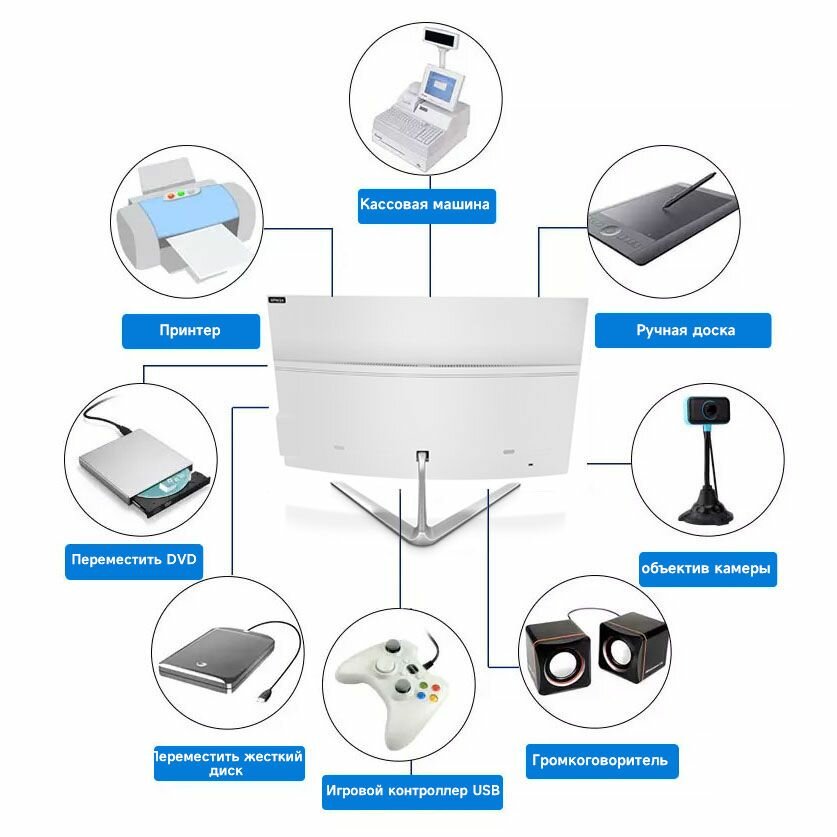 Кассовая машина

Принтер

Ручная доска

Переместить DVD

объектив камеры

Переместить жесткий диск

Игровой контроллер USB

Громкоговоритель