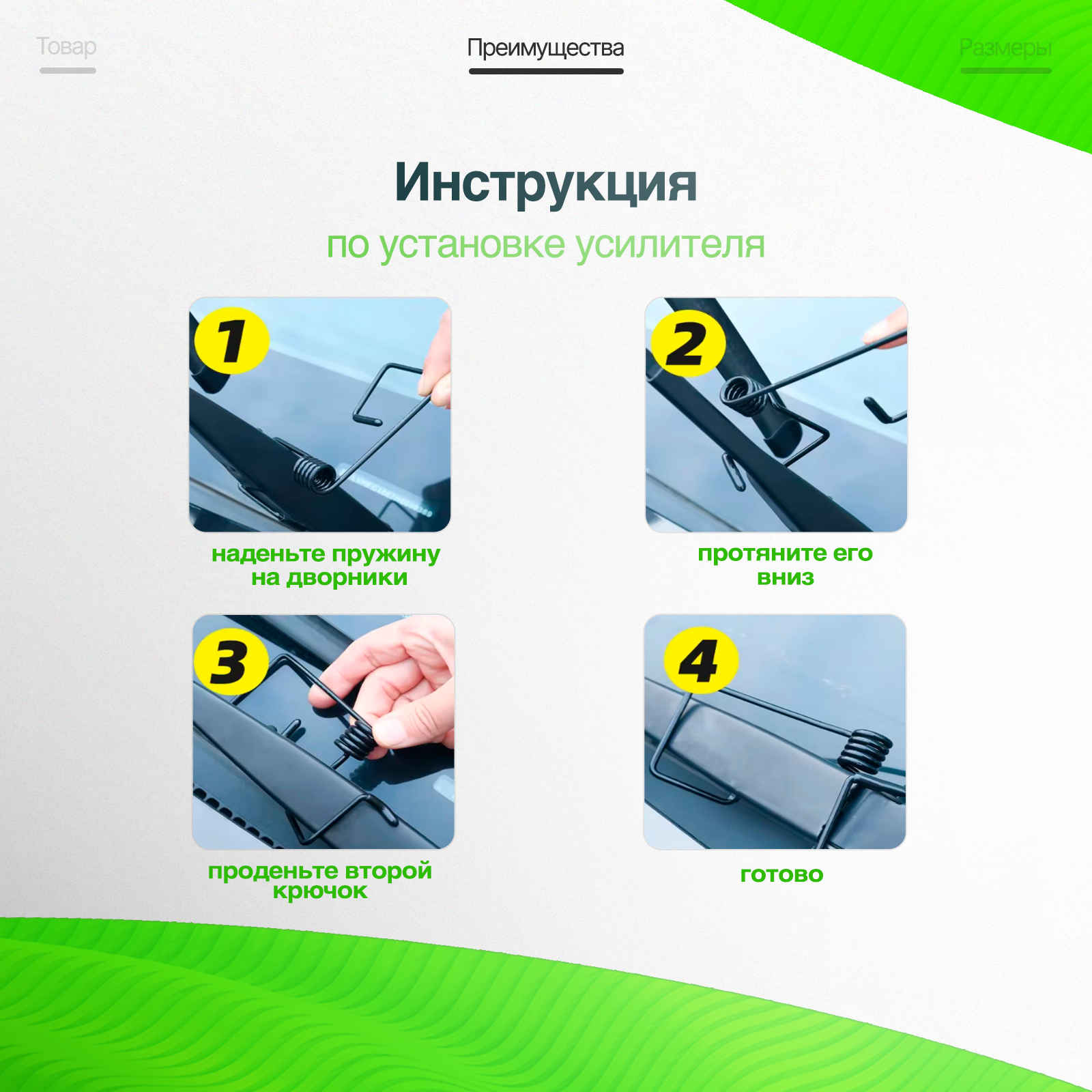 Товар

Преимущества

Размеры

Инструкция

по установке усилителя

1

наденьте пружину на дворники

2

протяните его вниз

3

проденьте второй крючок

4

готово