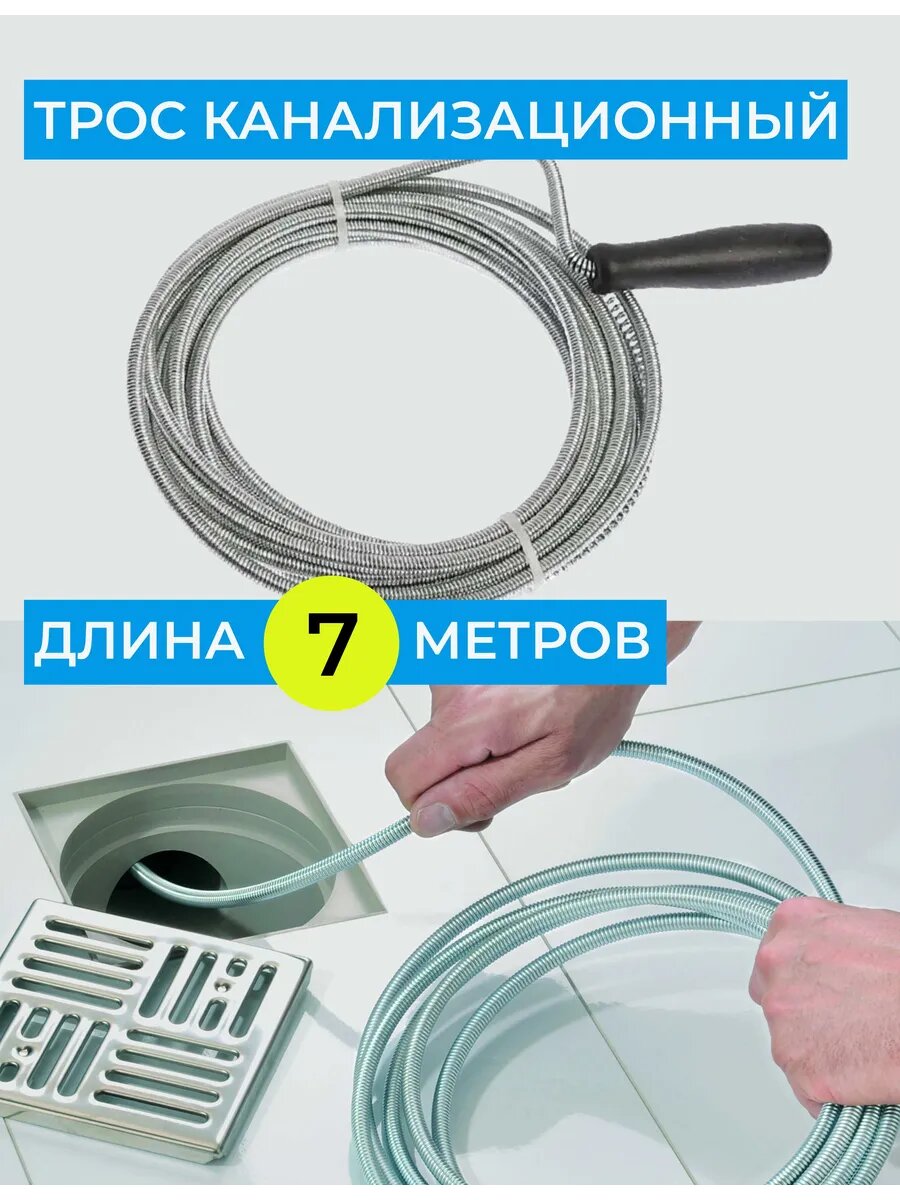 ТРОС КАНАЛИЗАЦИОННЫЙ

ДЛИНА 7 МЕТРОВ