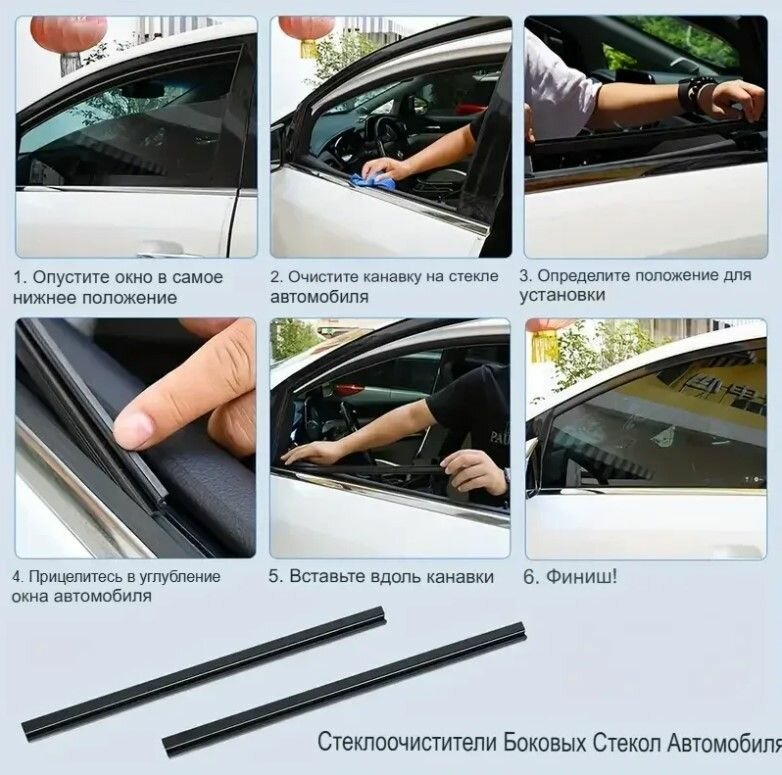 1. Опустите окно в самое нижнее положение

2. Очистите канавку на стекле автомобиля

3. Определите положение для установки

4. Прицелитесь в углубление окна автомобиля

5. Вставьте вдоль канавки

6. Финиш!

Стеклоочистители Боковых Стекол Автомобиля