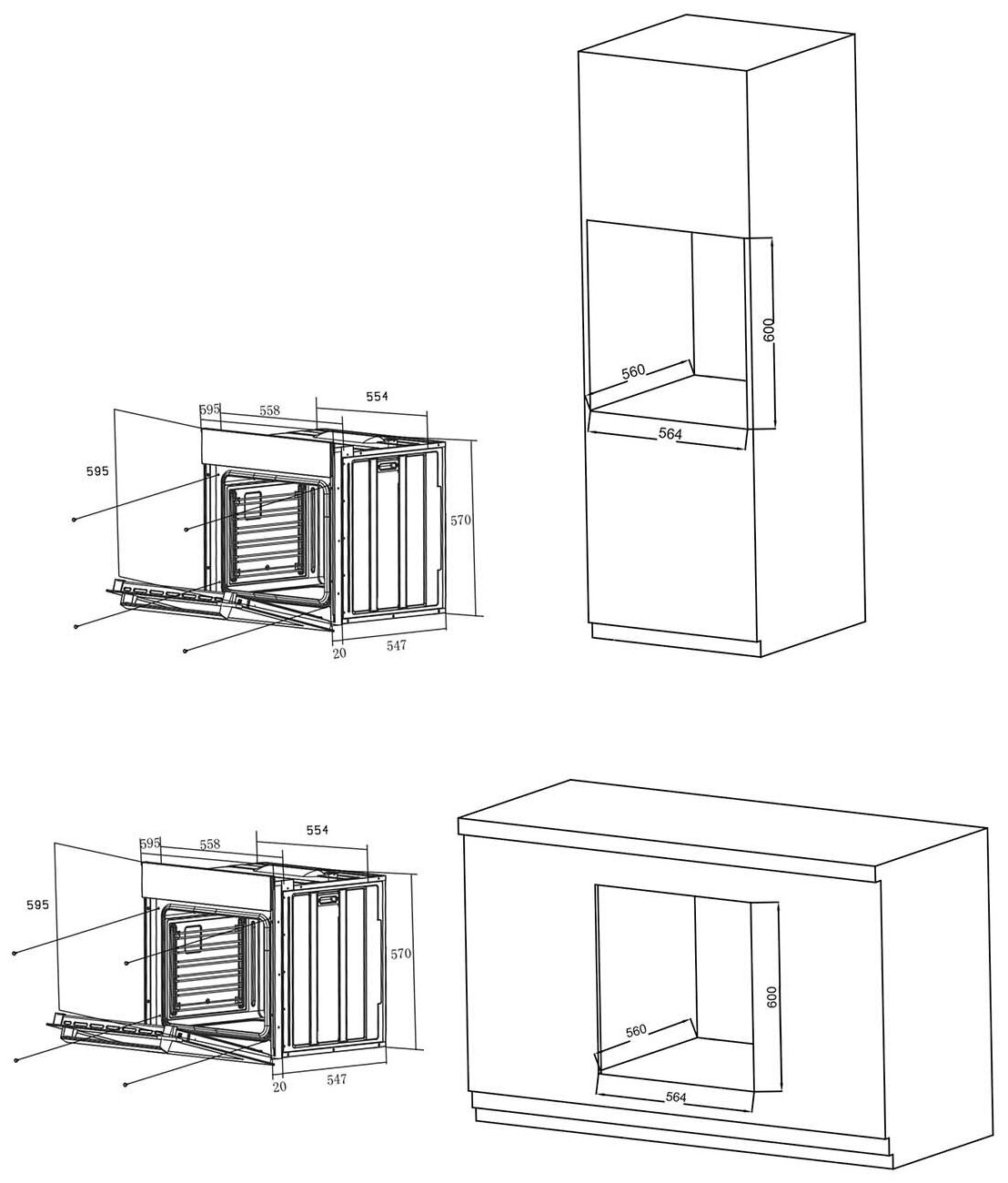 595
558
554
595
570
20
547

600
560
564

595
558
554
595
570
20
547

600
560
564