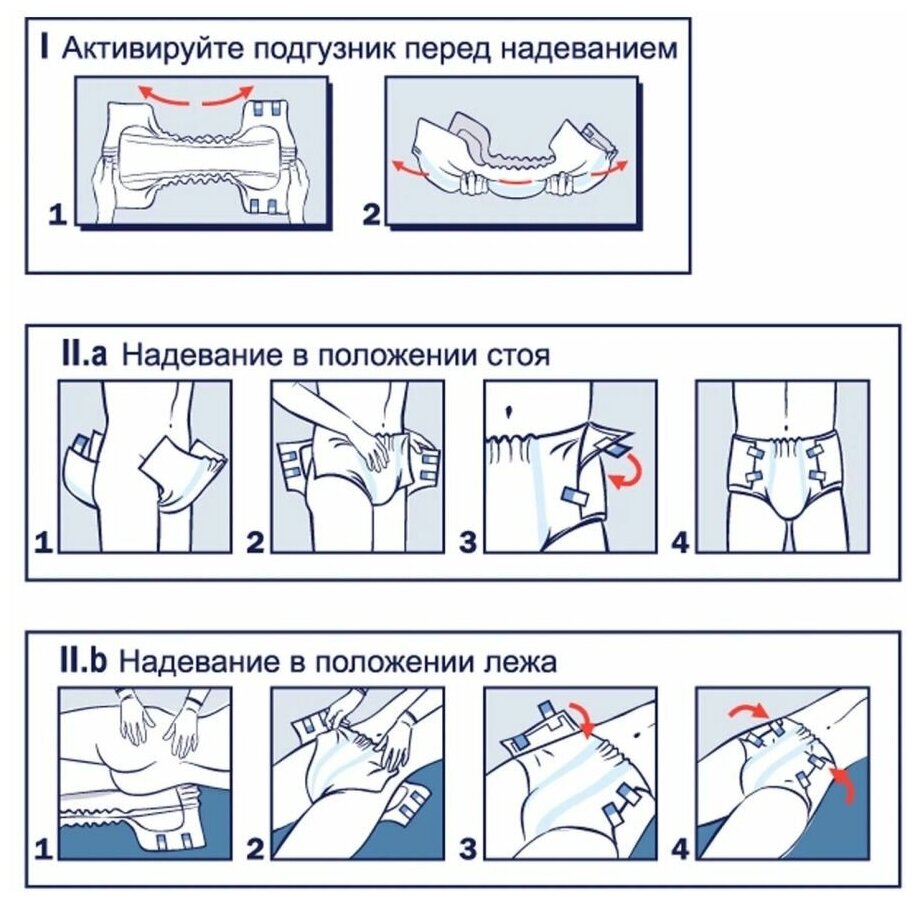 I Активируйте подгузник перед надеванием

1

2

II.a Надевание в положении стоя

1

2

3

4

II.b Надевание в положении лежа

1

2

3

4