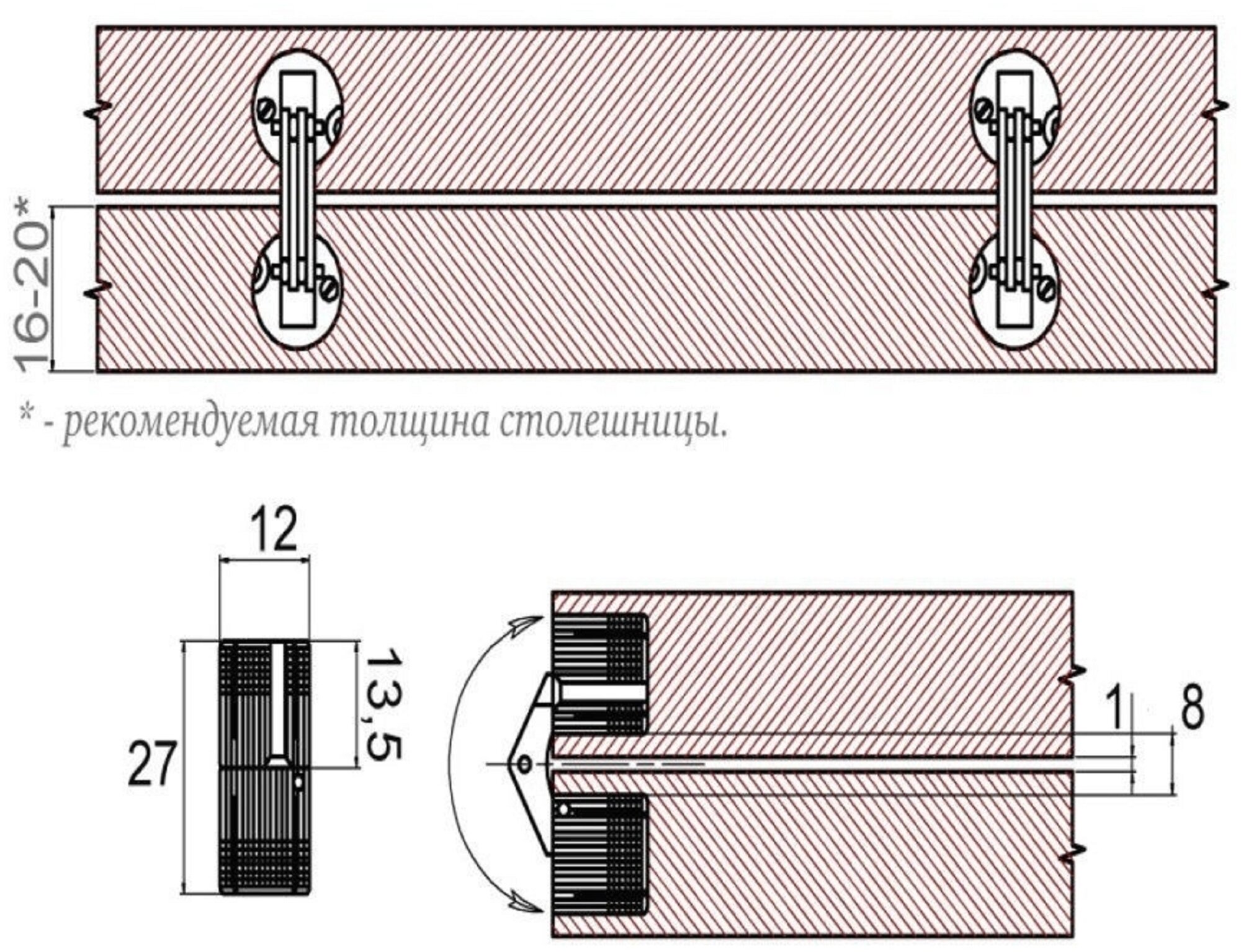 16-20*

* - рекомендуемая толщина столешницы.

12

27

13,5

1

8