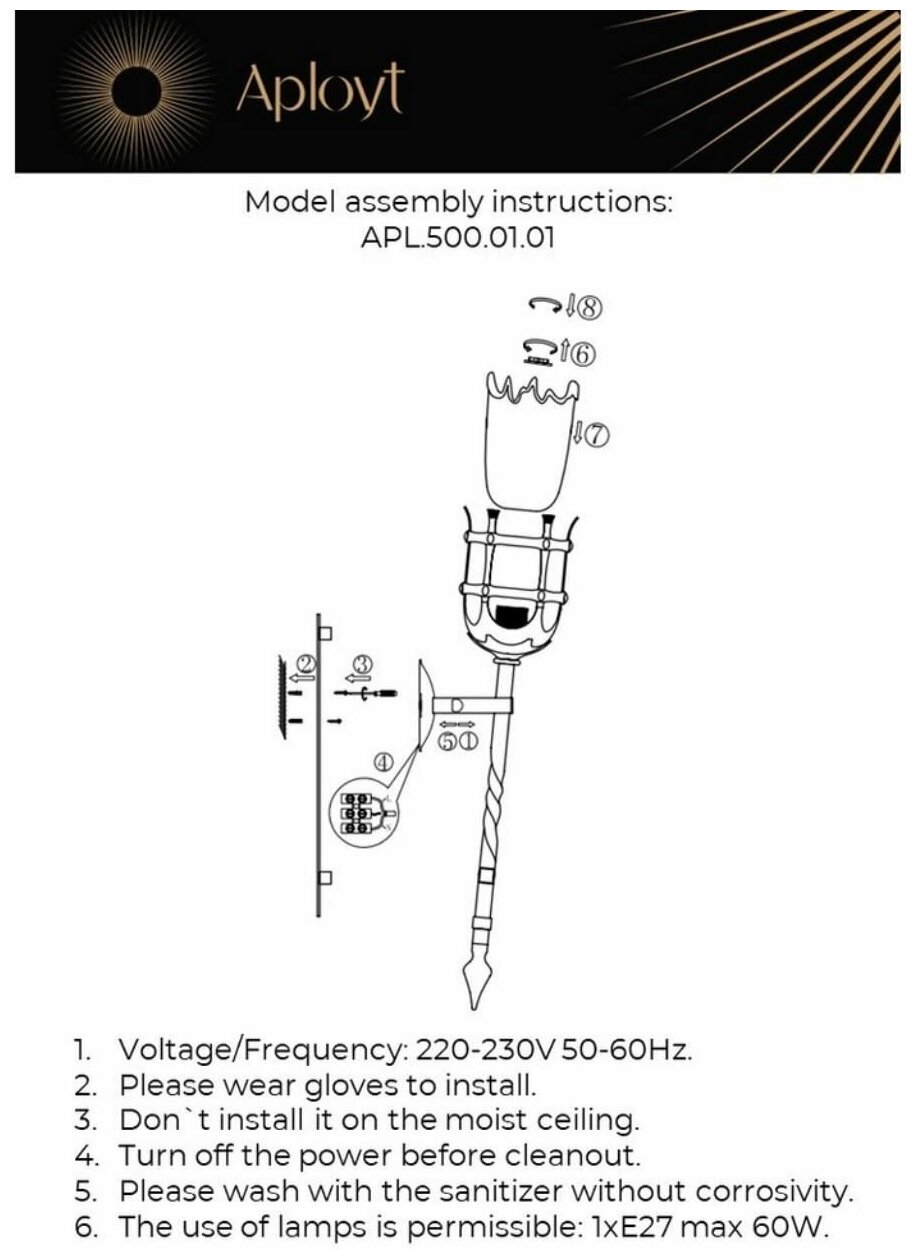 Aployt

Model assembly instructions:
APL.500.01.01

⑧

⑥

⑦

②

③

④

⑤①

1. Voltage/Frequency: 220-230V 50-60Hz.
2. Please wear gloves to install.
3. Don`t install it on the moist ceiling.
4. Turn off the power before cleanout.
5. Please wash with the sanitizer without corrosivity.
6. The use of lamps is permissible: 1xE27 max 60W.