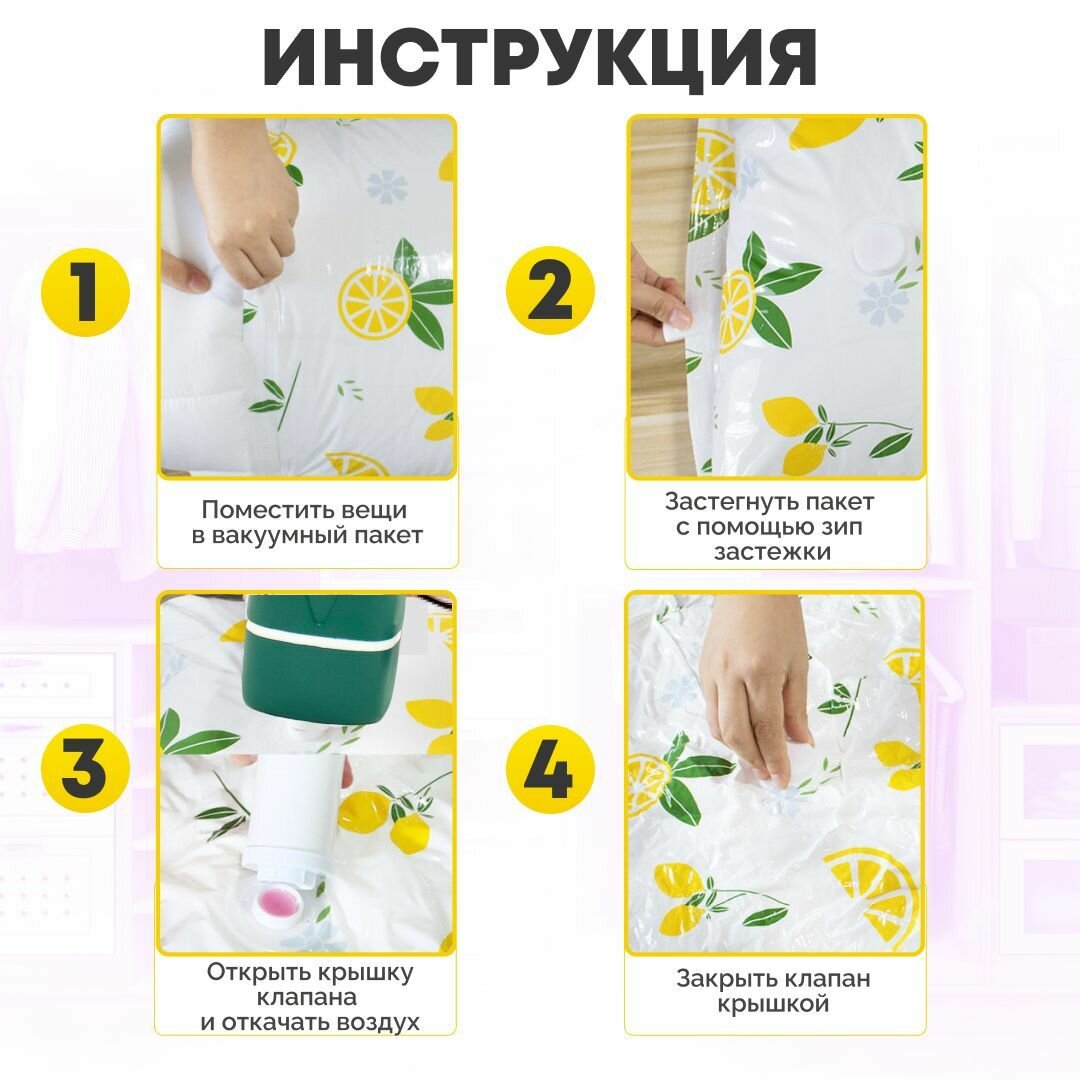 ИНСТРУКЦИЯ

1

Поместить вещи в вакуумный пакет

2

Застегнуть пакет с помощью зип застежки

3

Открыть крышку клапана и откачать воздух

4

Закрыть клапан крышкой