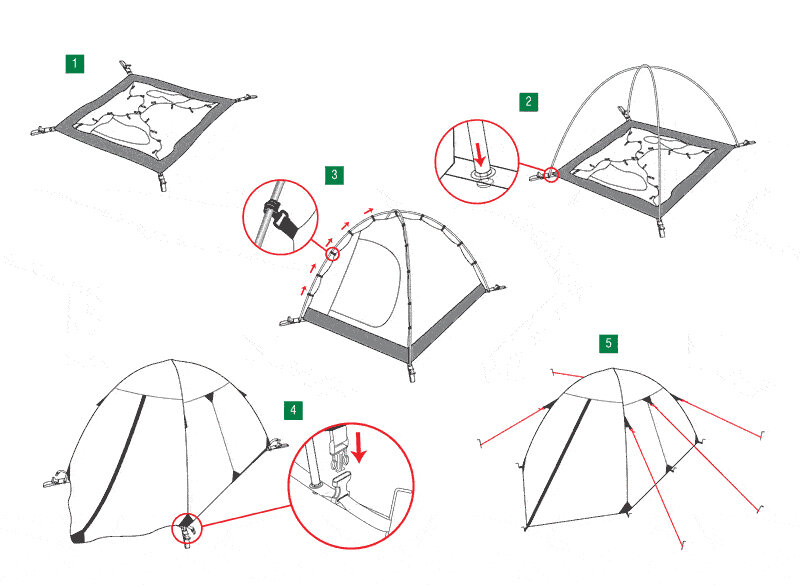 1

2

3

4

5