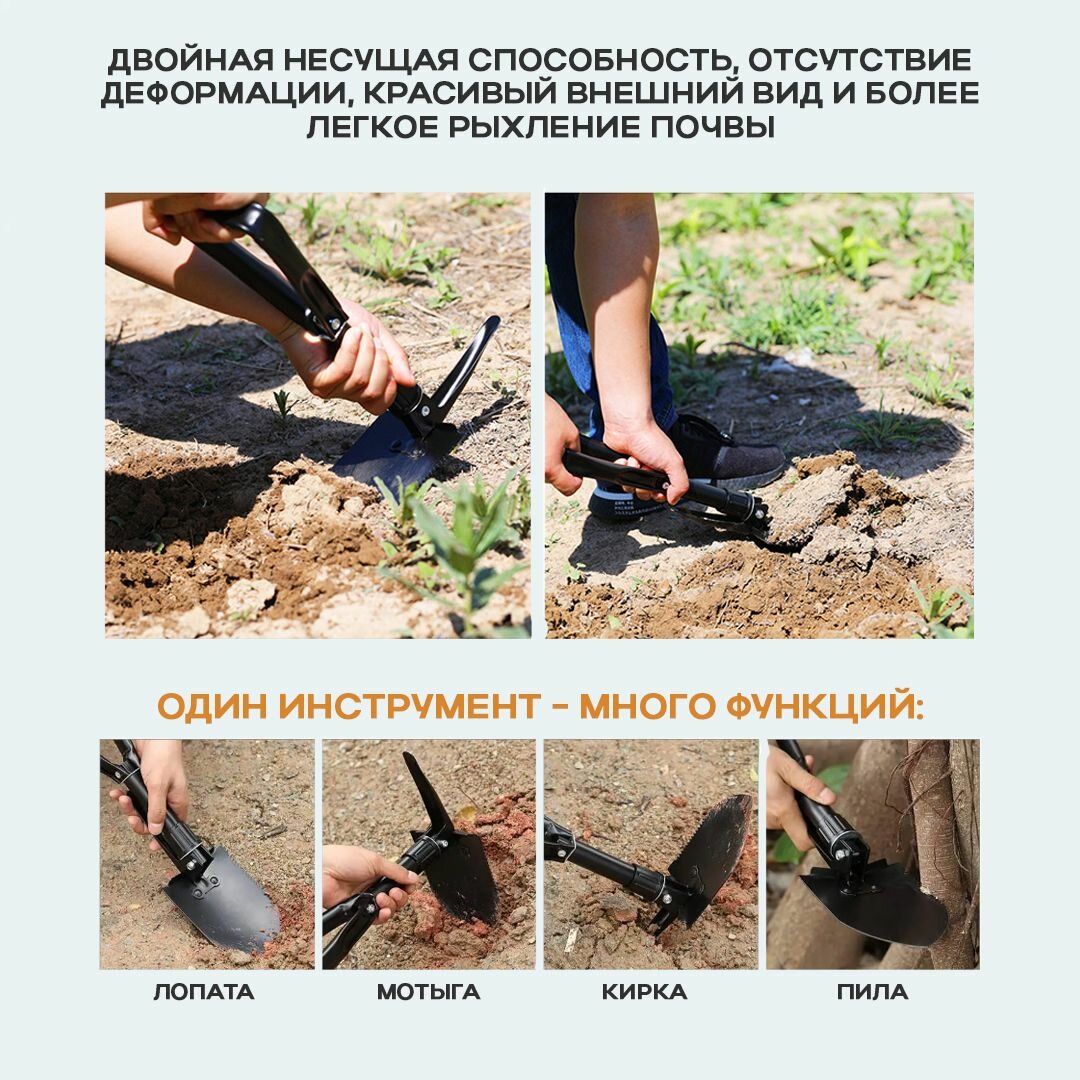 ДВОЙНАЯ НЕСУЩАЯ СПОСОБНОСТЬ, ОТСУТСТВИЕ ДЕФОРМАЦИИ, КРАСИВЫЙ ВНЕШНИЙ ВИД И БОЛЕЕ ЛЕГКОЕ РЫХЛЕНИЕ ПОЧВЫ

ОДИН ИНСТРУМЕНТ - МНОГО ФУНКЦИЙ:

ЛОПАТА

МОТЫГА

КИРКА

ПИЛА