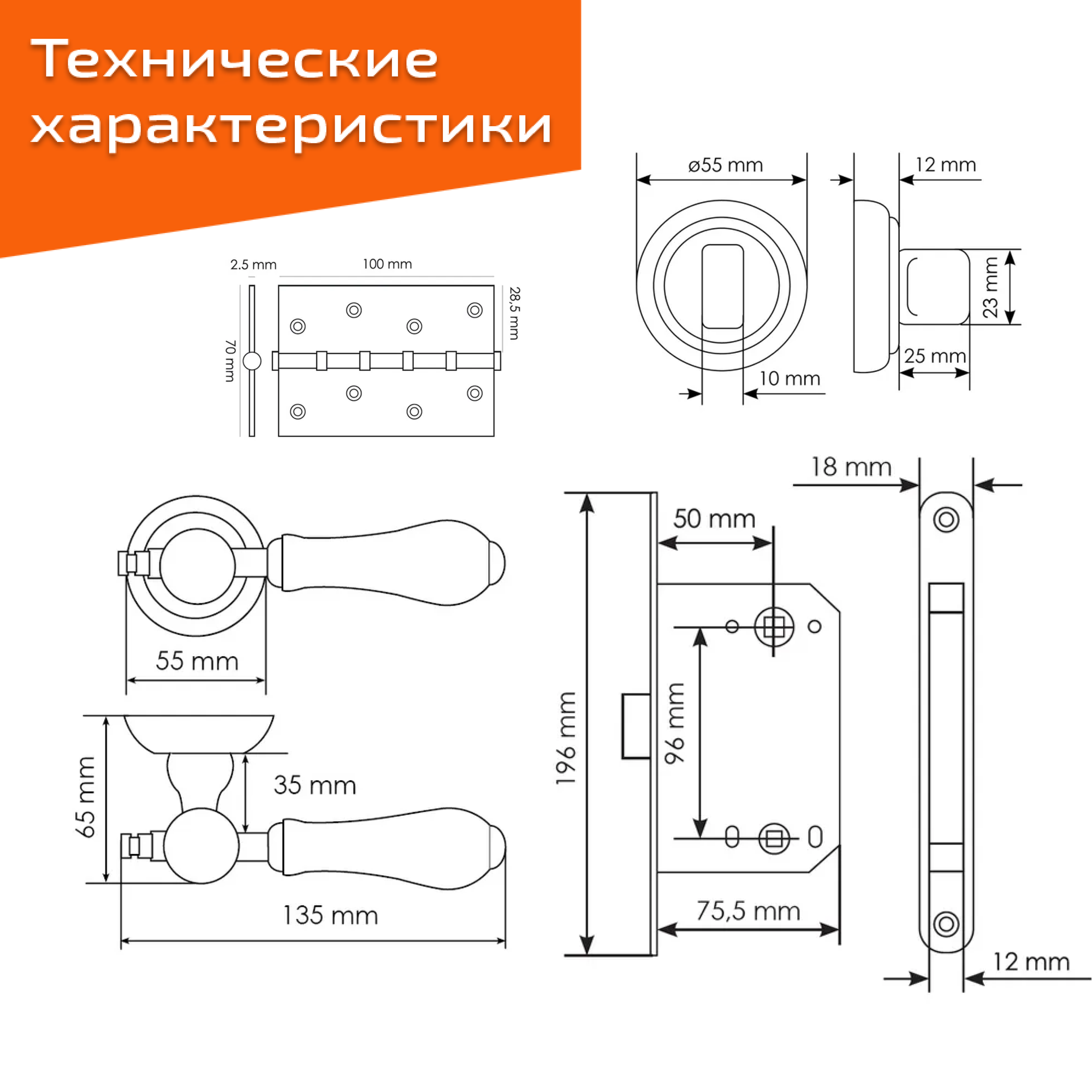 Технические характеристики

2.5 mm
100 mm
28,5 mm
70 mm

ø55 mm
12 mm
23 mm
25 mm
10 mm

55 mm
65 mm
35 mm
135 mm

18 mm
50 mm
196 mm
96 mm
75,5 mm
12 mm