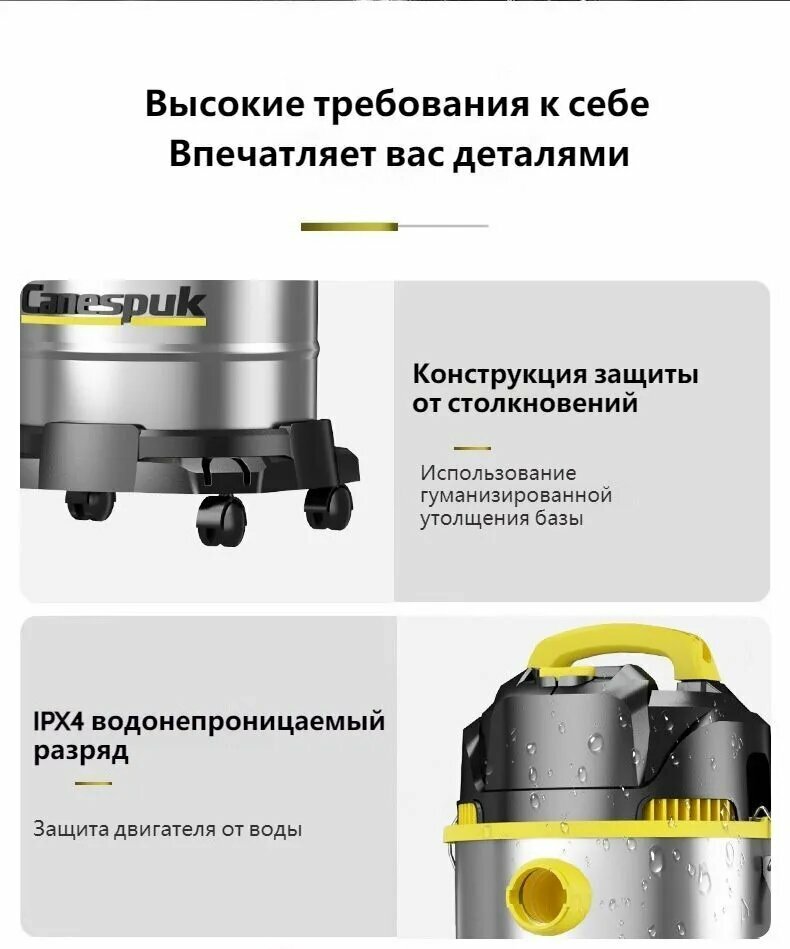 Высокие требования к себе
Впечатляет вас деталями

Canespuk

Конструкция защиты от столкновений

Использование гуманизированной утолщения базы

IPX4 водонепроницаемый разряд

Защита двигателя от воды