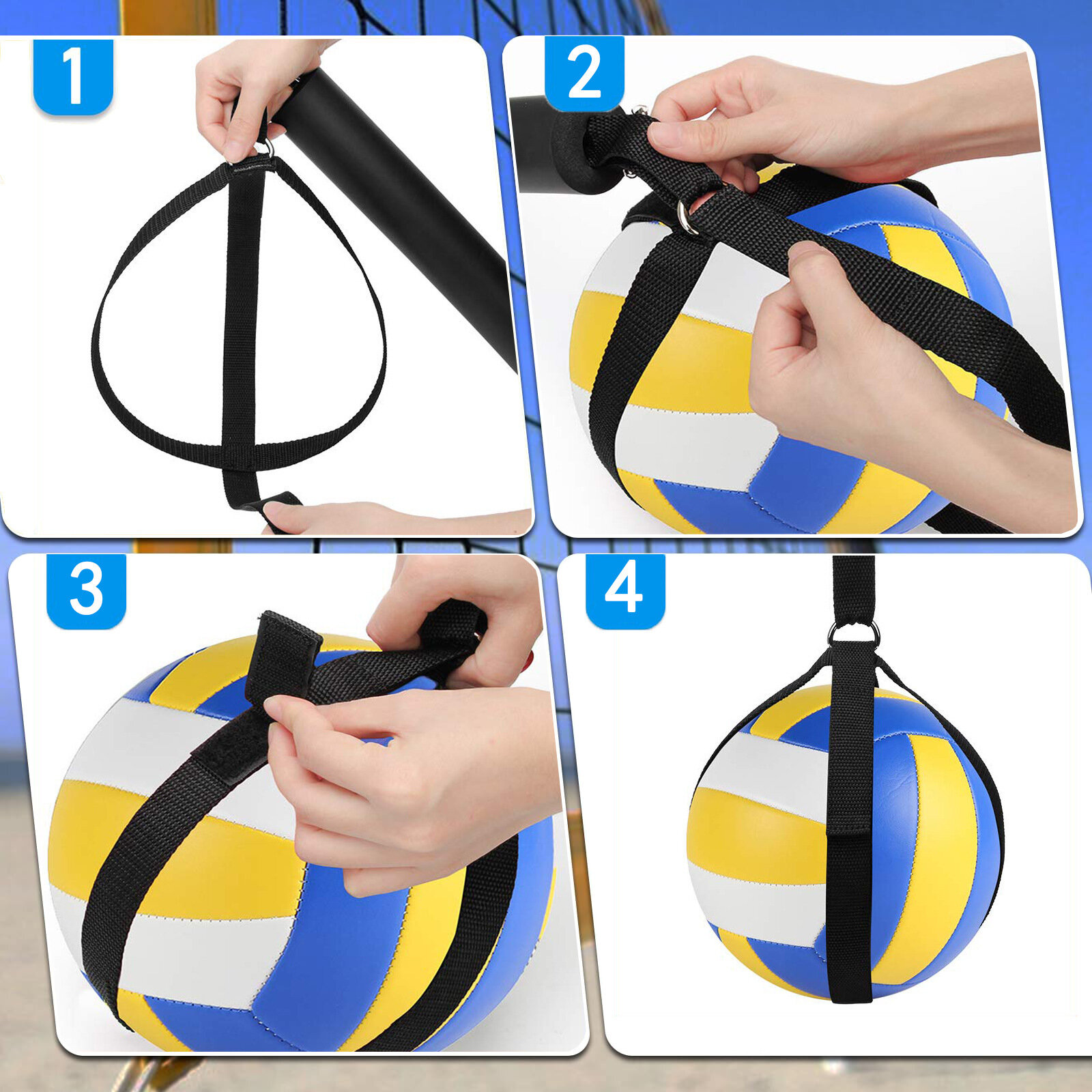 1

2

3

4