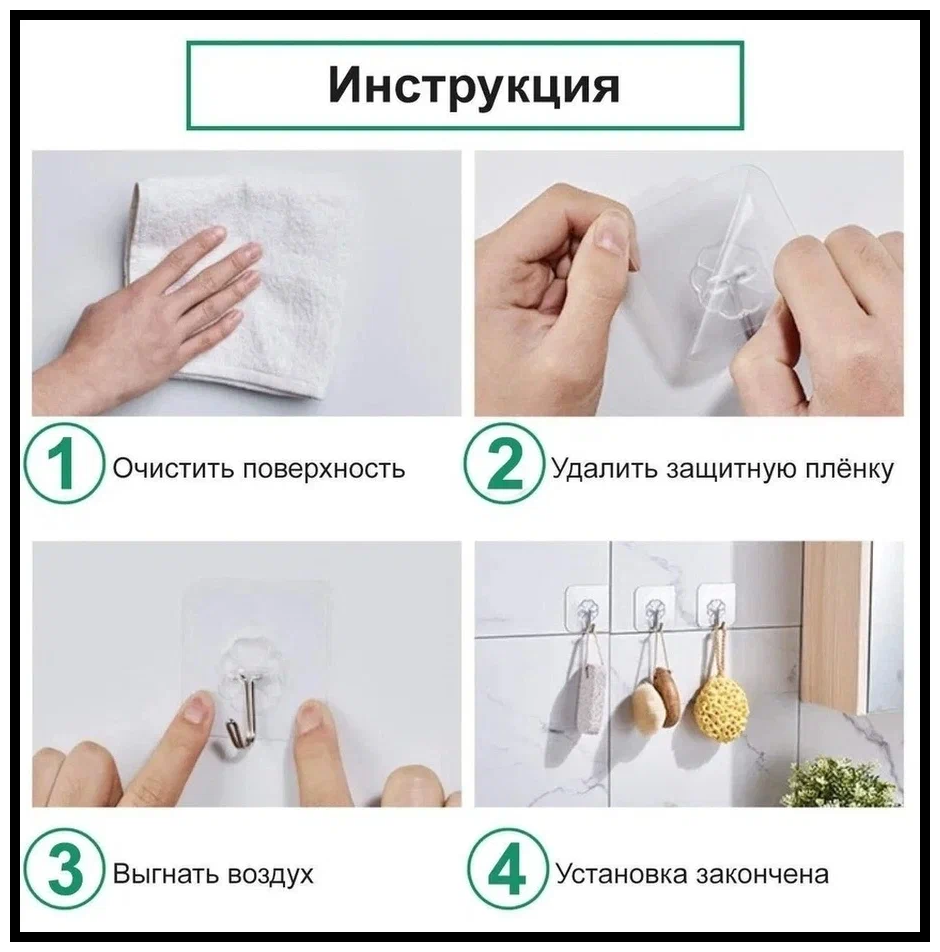 Инструкция

1 Очистить поверхность

2 Удалить защитную плёнку

3 Выгнать воздух

4 Установка закончена