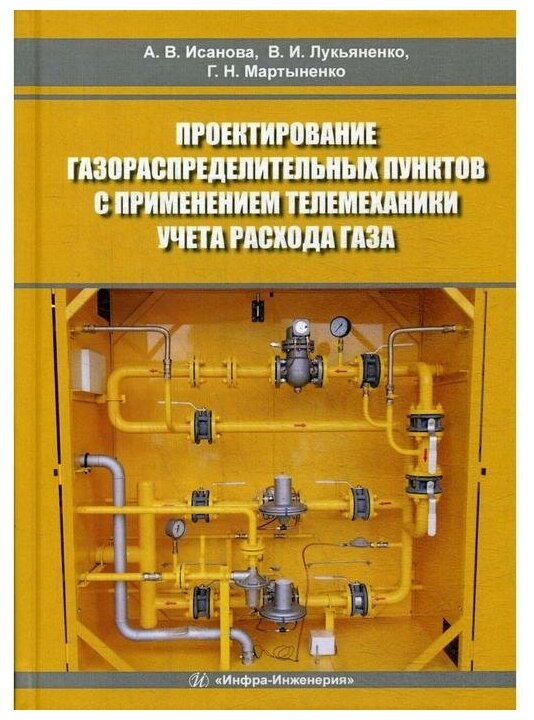 А. В. Исанова, В. И. Лукьяненко, Г. Н. Мартыненко

ПРОЕКТИРОВАНИЕ ГАЗОРАСПРЕДЕЛИТЕЛЬНЫХ ПУНКТОВ С ПРИМЕНЕНИЕМ ТЕЛЕМЕХАНИКИ УЧЕТА РАСХОДА ГАЗА

«Инфра-Инженерия»