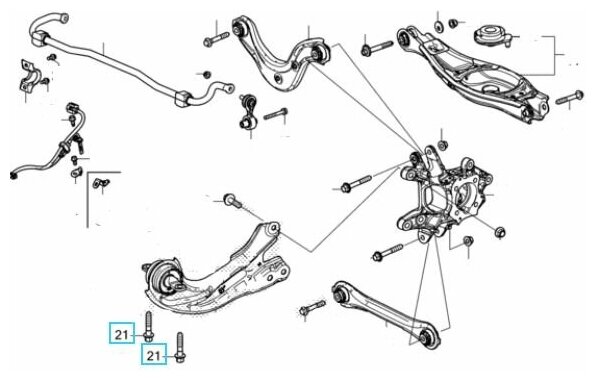 21
21