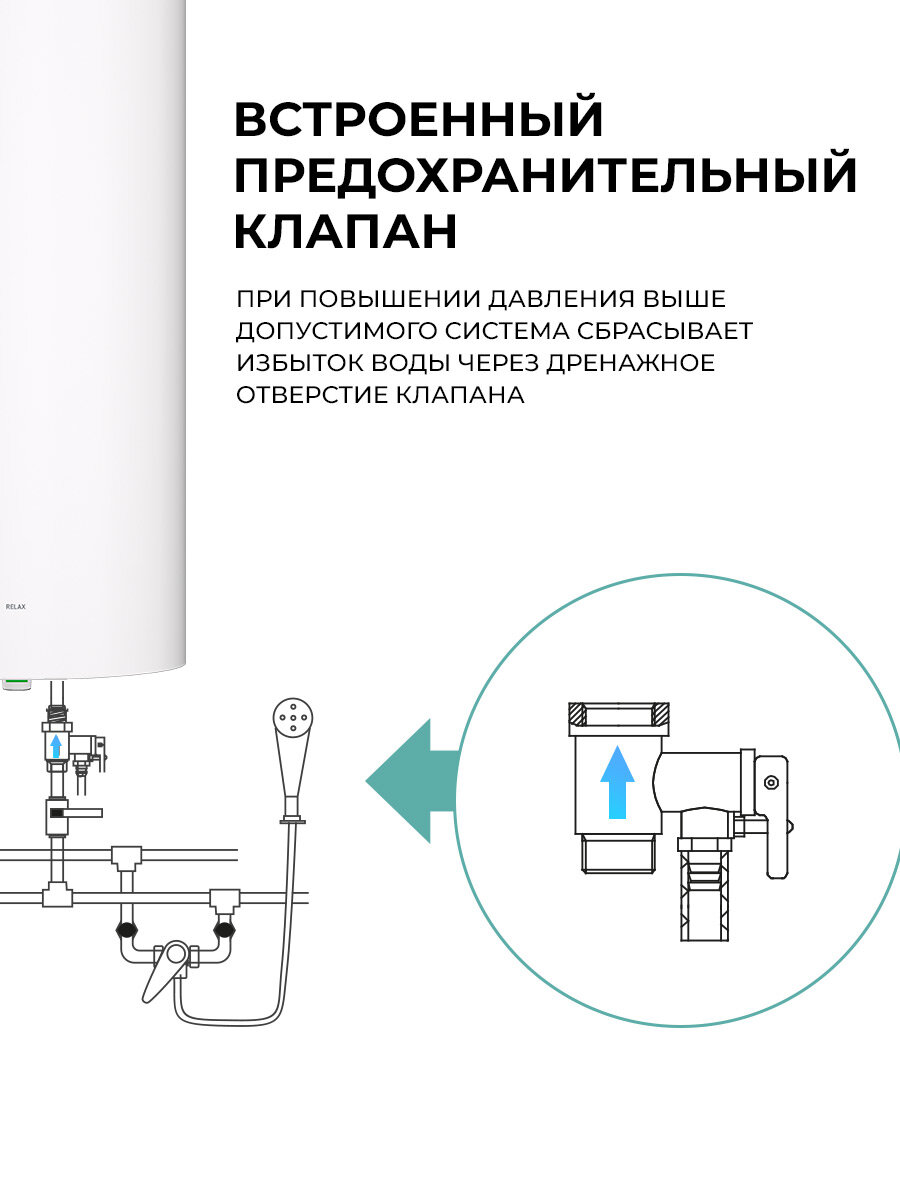 ВСТРОЕННЫЙ ПРЕДОХРАНИТЕЛЬНЫЙ КЛАПАН

ПРИ ПОВЫШЕНИИ ДАВЛЕНИЯ ВЫШЕ ДОПУСТИМОГО СИСТЕМА СБРАСЫВАЕТ ИЗБЫТОК ВОДЫ ЧЕРЕЗ ДРЕНАЖНОЕ ОТВЕРСТИЕ КЛАПАНА

RELAX