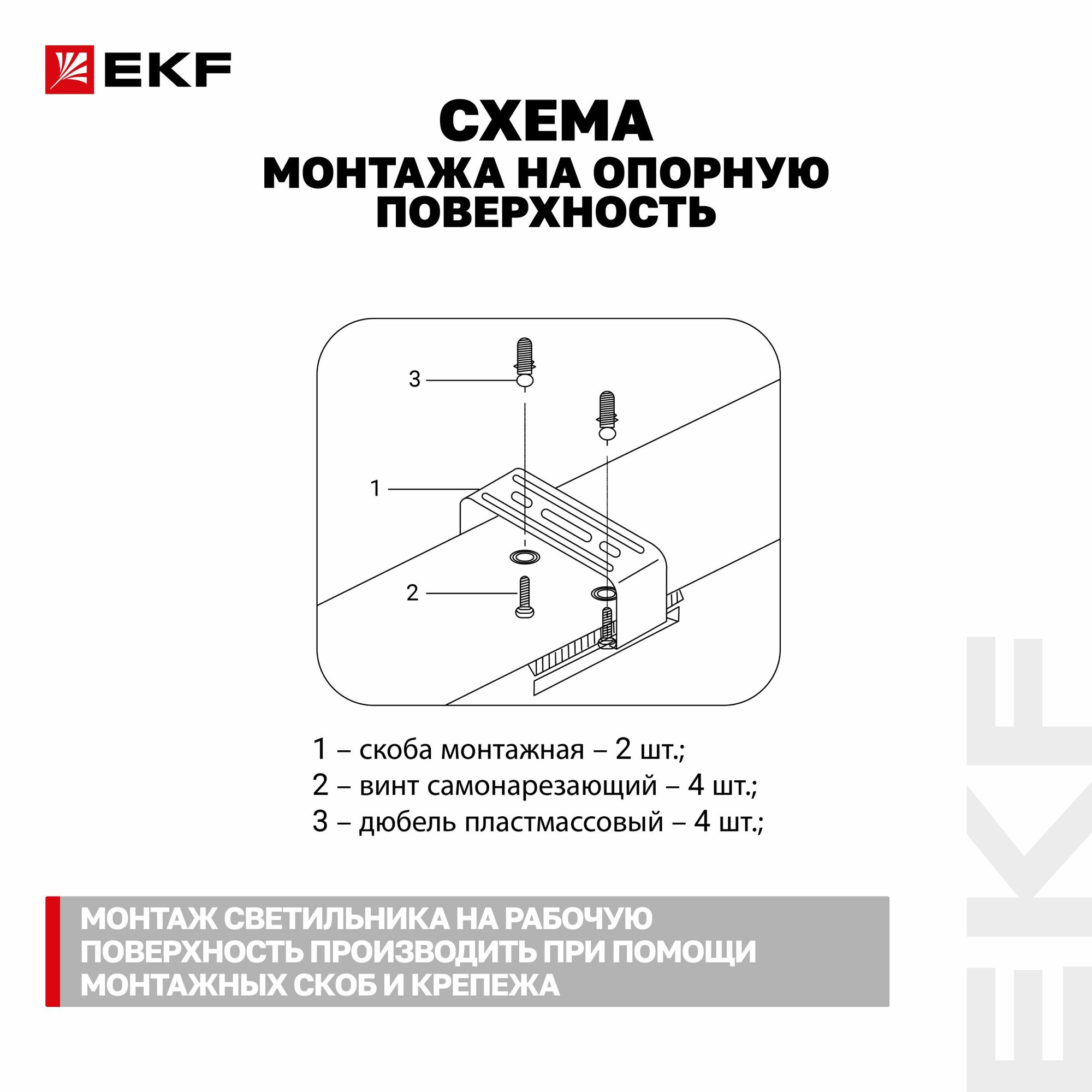 EKF

СХЕМА
МОНТАЖА НА ОПОРНУЮ ПОВЕРХНОСТЬ

3

1

2

1 – скоба монтажная – 2 шт.;
2 – винт самонарезающий – 4 шт.;
3 – дюбель пластмассовый – 4 шт.;

МОНТАЖ СВЕТИЛЬНИКА НА РАБОЧУЮ ПОВЕРХНОСТЬ ПРОИЗВОДИТЬ ПРИ ПОМОЩИ МОНТАЖНЫХ СКОБ И КРЕПЕЖА

EKF